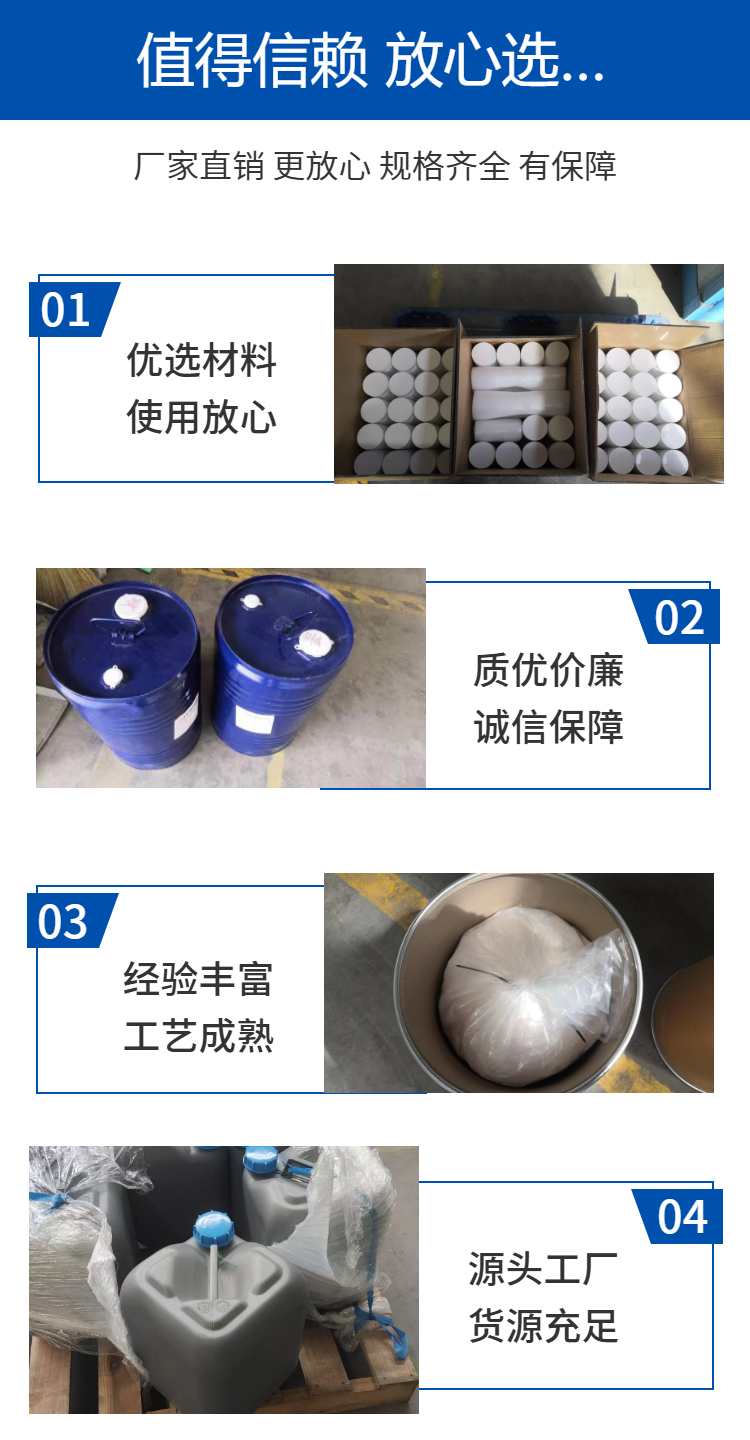 值得信赖 放心选...

厂家直销 更放心 规格齐全 有保障

01
优选材料
使用放心

02
质优价廉
诚信保障

03
经验丰富
工艺成熟

04
源头工厂
货源充足