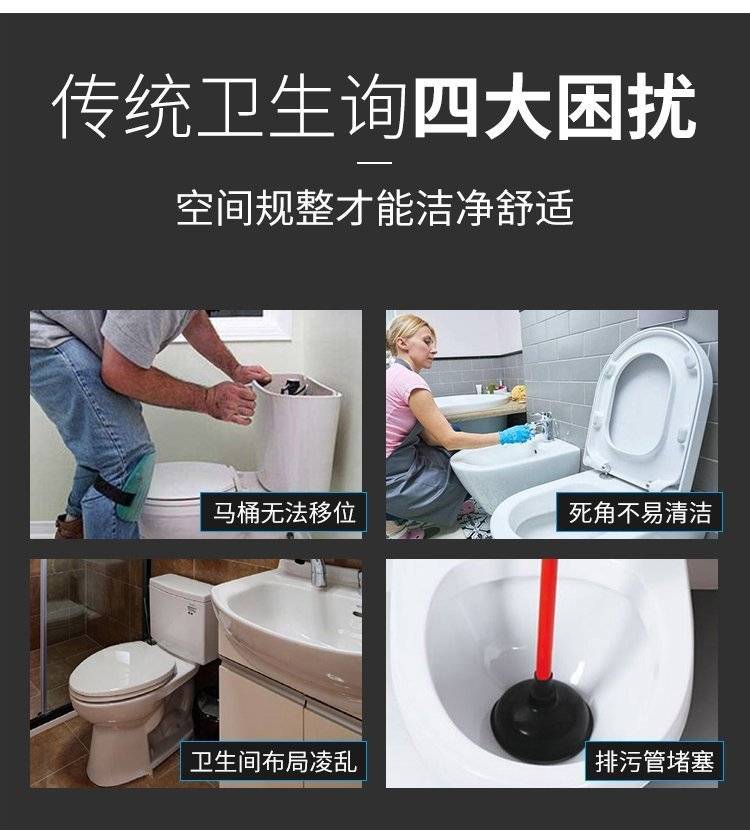 传统卫生询四大困扰

空间规整才能洁净舒适

马桶无法移位

死角不易清洁

卫生间布局凌乱

排污管堵塞