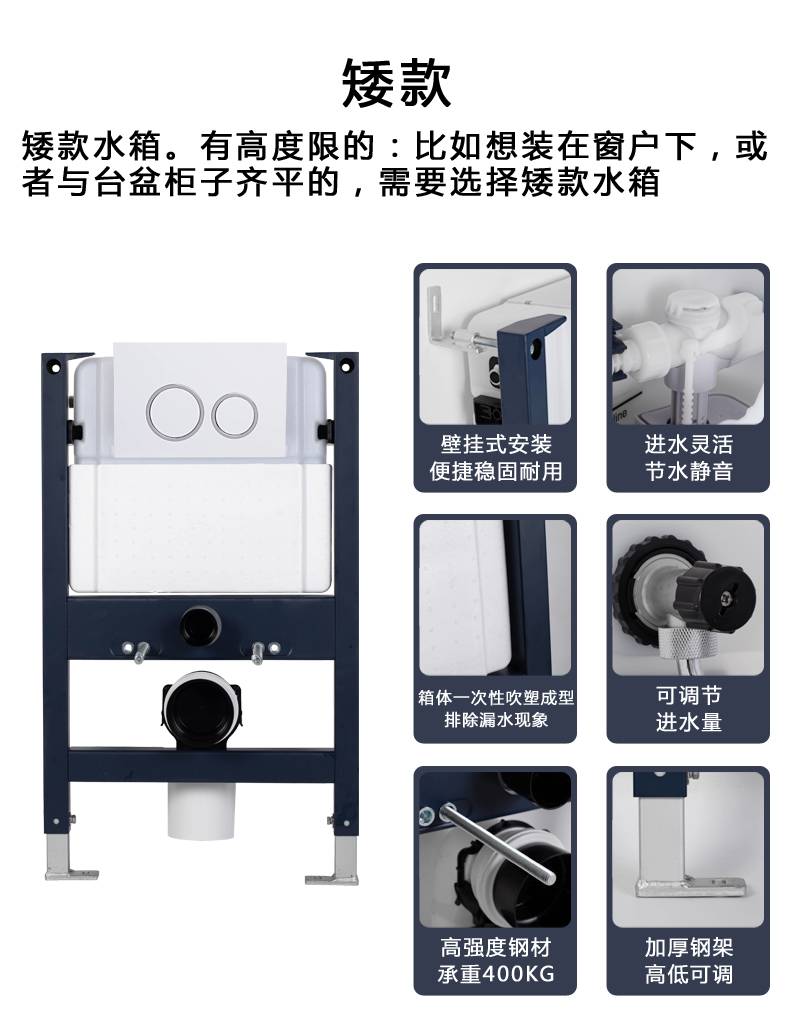 矮款

矮款水箱。有高度限的：比如想装在窗户下，或者与台盆柜子齐平的，需要选择矮款水箱

壁挂式安装
便捷稳固耐用

进水灵活
节水静音

箱体一次性吹塑成型
排除漏水现象

可调节
进水量

高强度钢材
承重400KG

加厚钢架
高低可调