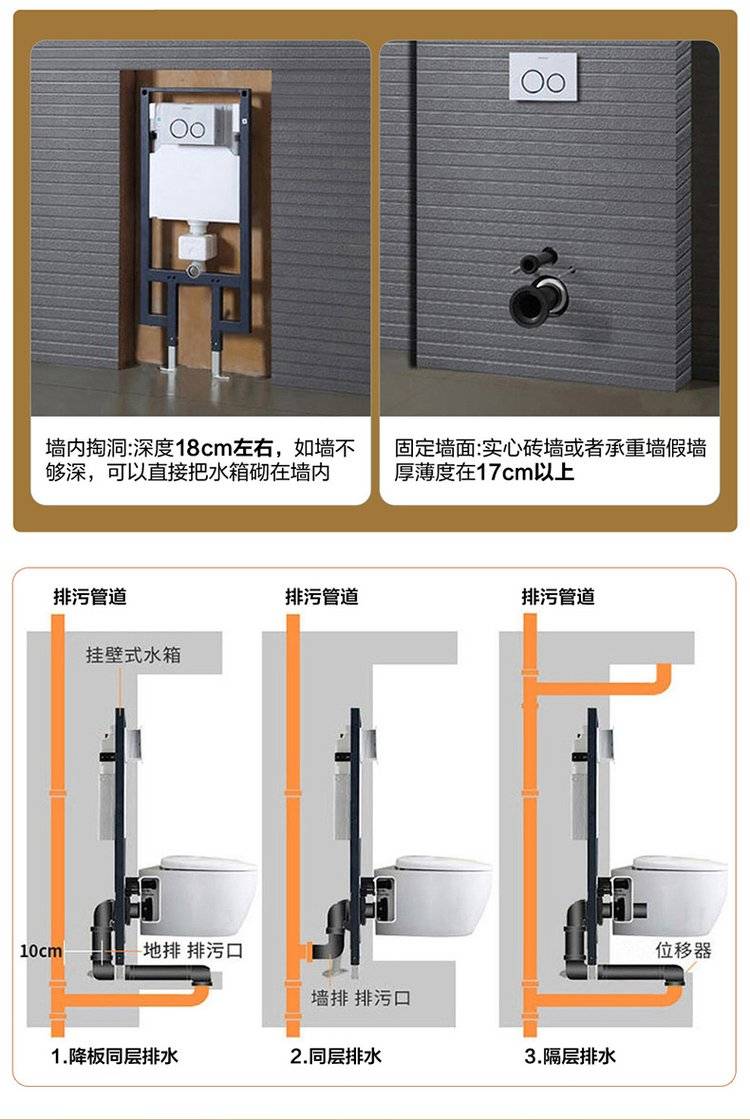 墙内掏洞:深度18cm左右，如墙不够深，可以直接把水箱砌在墙内

固定墙面:实心砖墙或者承重墙假墙厚薄度在17cm以上

排污管道

挂壁式水箱

10cm

地排 排污口

1.降板同层排水

排污管道

墙排 排污口

2.同层排水

排污管道

位移器

3.隔层排水