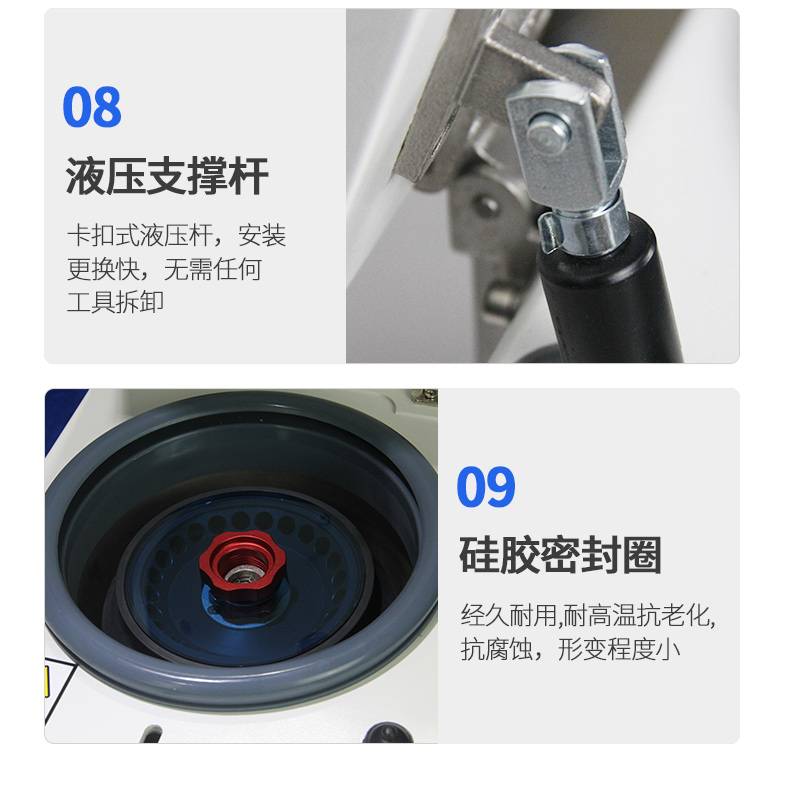 08

液压支撑杆

卡扣式液压杆，安装更换快，无需任何工具拆卸

09

硅胶密封圈

经久耐用,耐高温抗老化,抗腐蚀，形变程度小