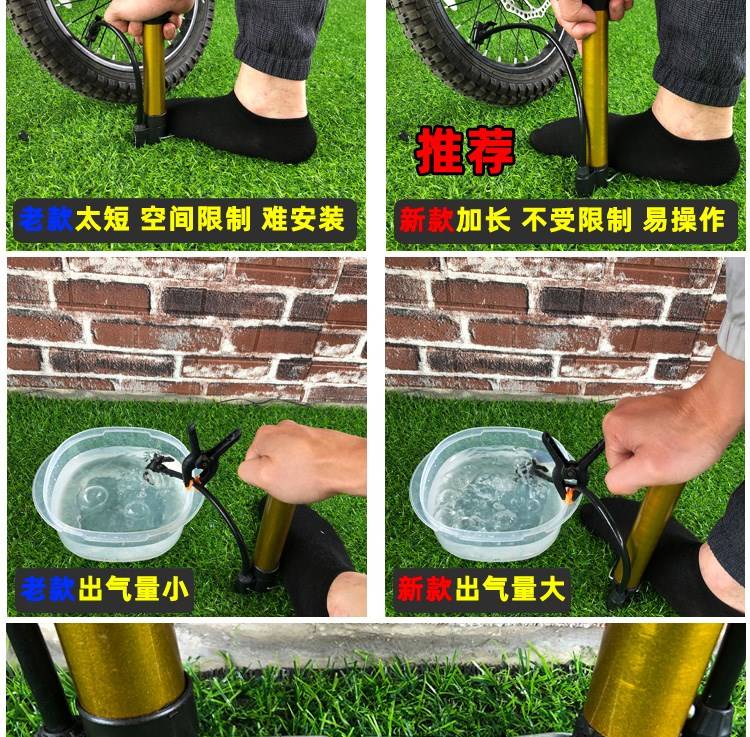 老款太短 空间限制 难安装

推荐

新款加长 不受限制 易操作

老款出气量小

新款出气量大