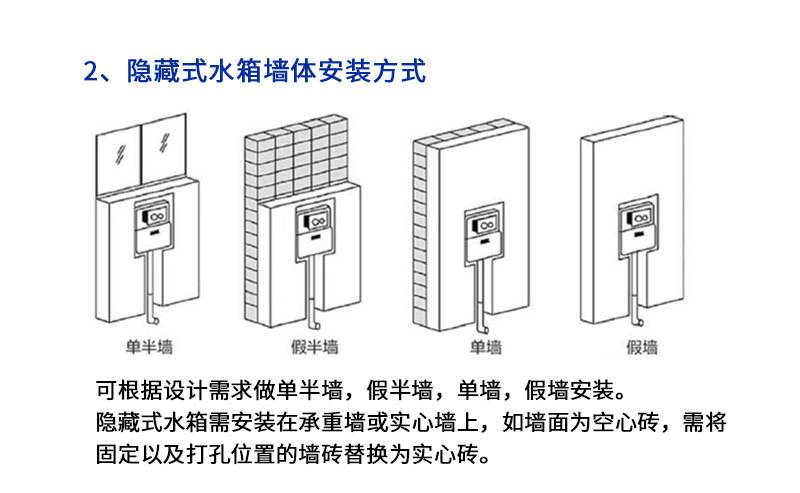 2、隐藏式水箱墙体安装方式

单半墙

假半墙

单墙

假墙

可根据设计需求做单半墙，假半墙，单墙，假墙安装。
隐藏式水箱需安装在承重墙或实心墙上，如墙面为空心砖，需将固定以及打孔位置的墙砖替换为实心砖。