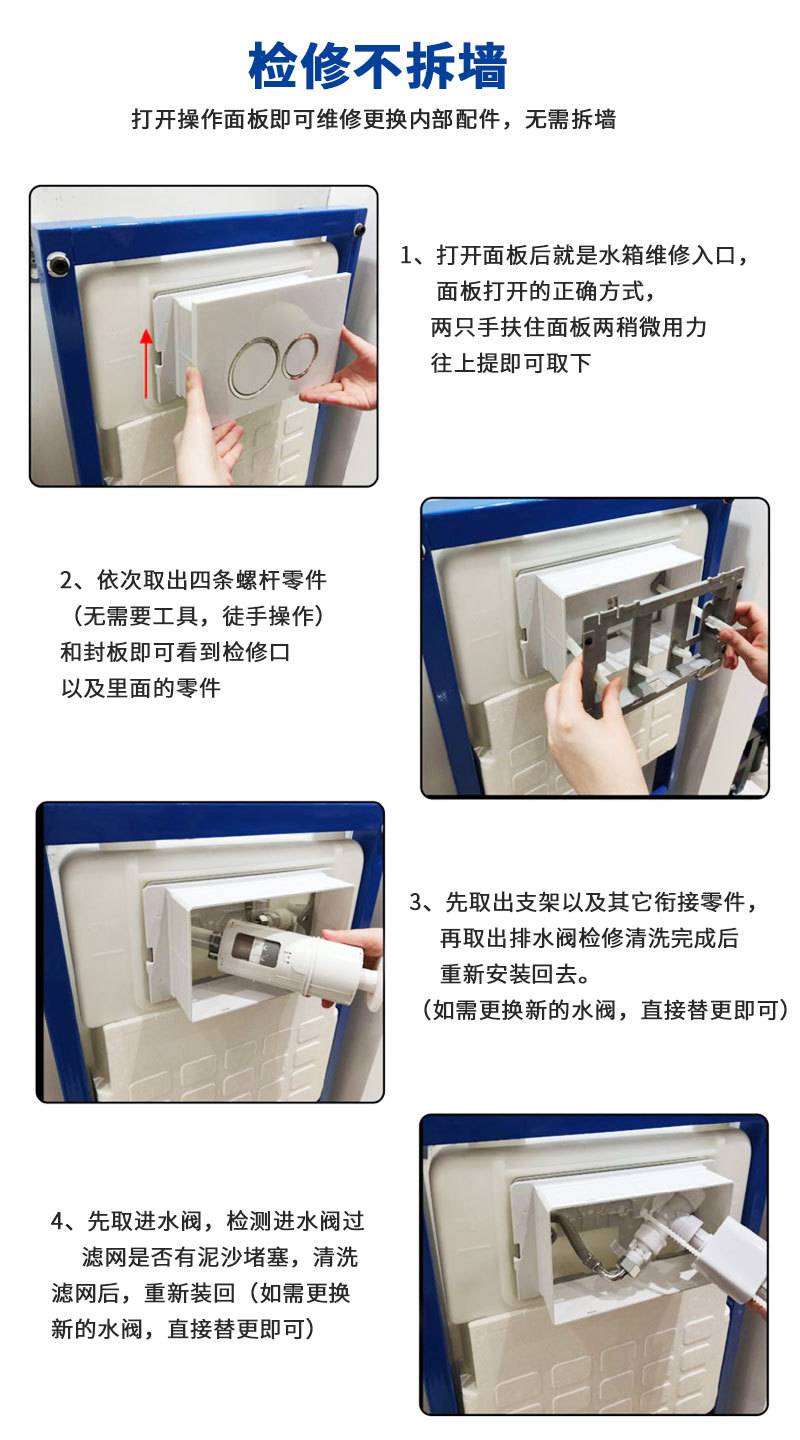 检修不拆墙

打开操作面板即可维修更换内部配件，无需拆墙

1、打开面板后就是水箱维修入口，面板打开的正确方式，两只手扶住面板两稍微用力往上提即可取下

2、依次取出四条螺杆零件（无需要工具，徒手操作）和封板即可看到检修口以及里面的零件

3、先取出支架以及其它衔接零件，再取出排水阀检修清洗完成后重新安装回去。（如需更换新的水阀，直接替更即可）

4、先取进水阀，检测进水阀过滤网是否有泥沙堵塞，清洗滤网后，重新装回（如需更换新的水阀，直接替更即可）