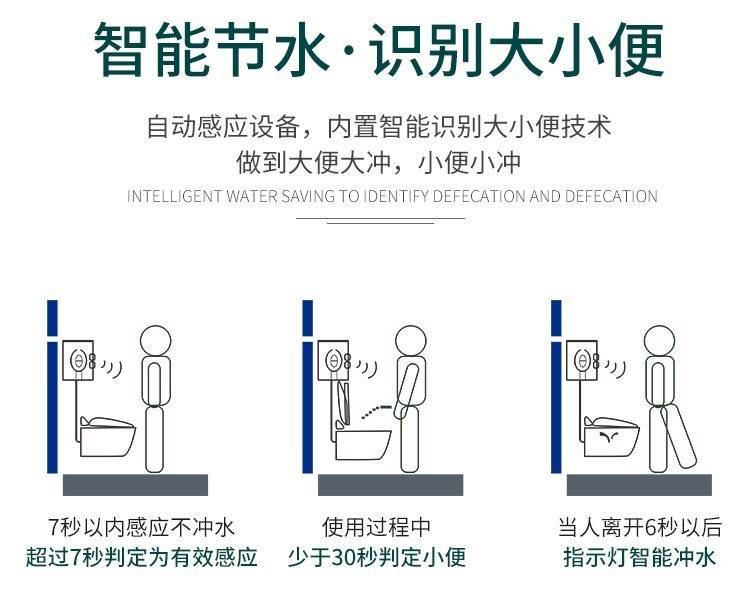 智能节水·识别大小便

自动感应设备，内置智能识别大小便技术
做到大便大冲，小便小冲

INTELLIGENT WATER SAVING TO IDENTIFY DEFECATION AND DEFECATION

7秒以内感应不冲水
超过7秒判定为有效感应

使用过程中
少于30秒判定小便

当人离开6秒以后
指示灯智能冲水