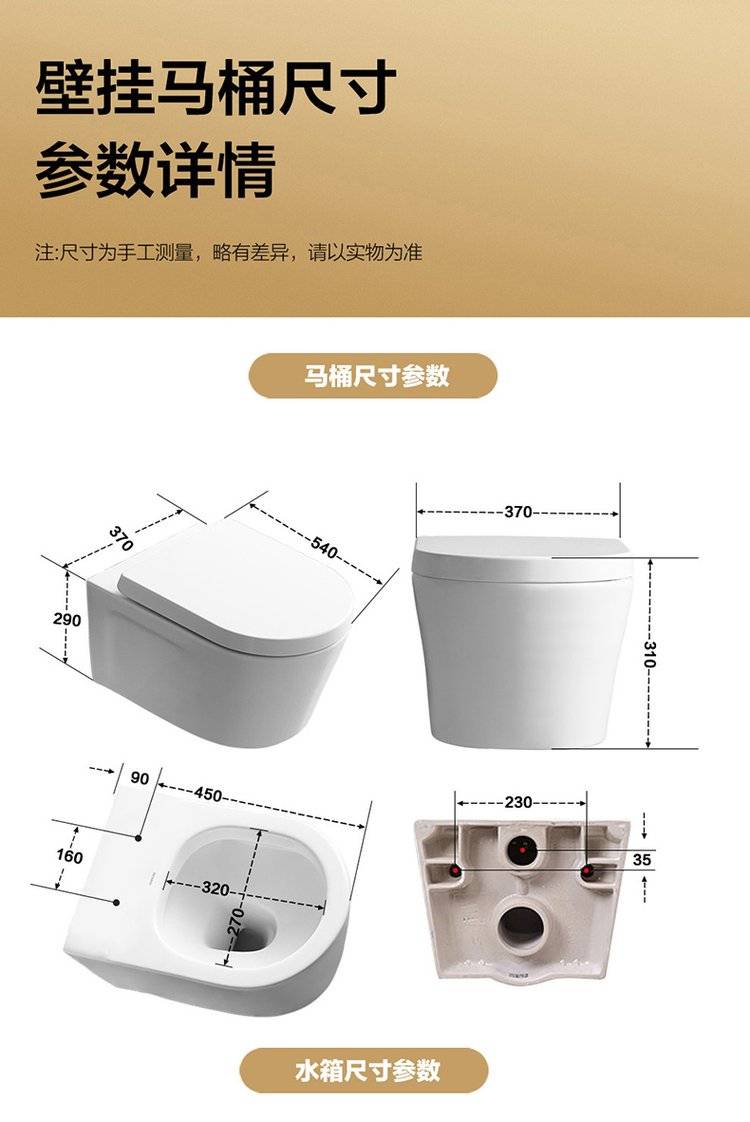 壁挂马桶尺寸
参数详情

注:尺寸为手工测量，略有差异，请以实物为准

马桶尺寸参数

370
540
290
370
310
90
450
160
320
270
230
35

水箱尺寸参数