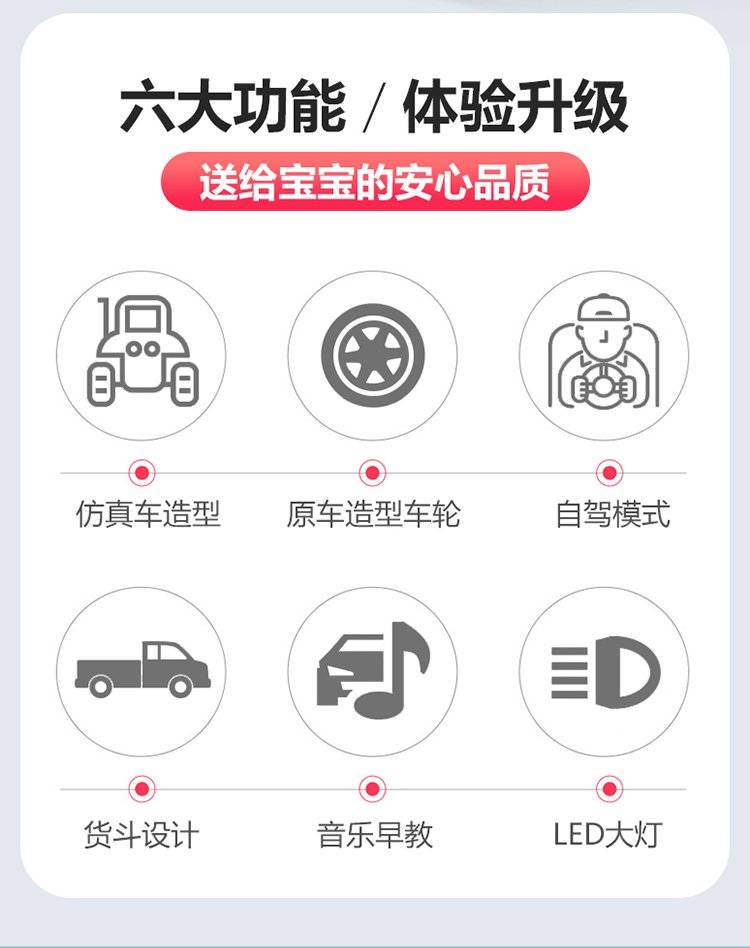 六大功能 / 体验升级

送给宝宝的安心品质

仿真车造型

原车造型车轮

自驾模式

货斗设计

音乐早教

LED大灯