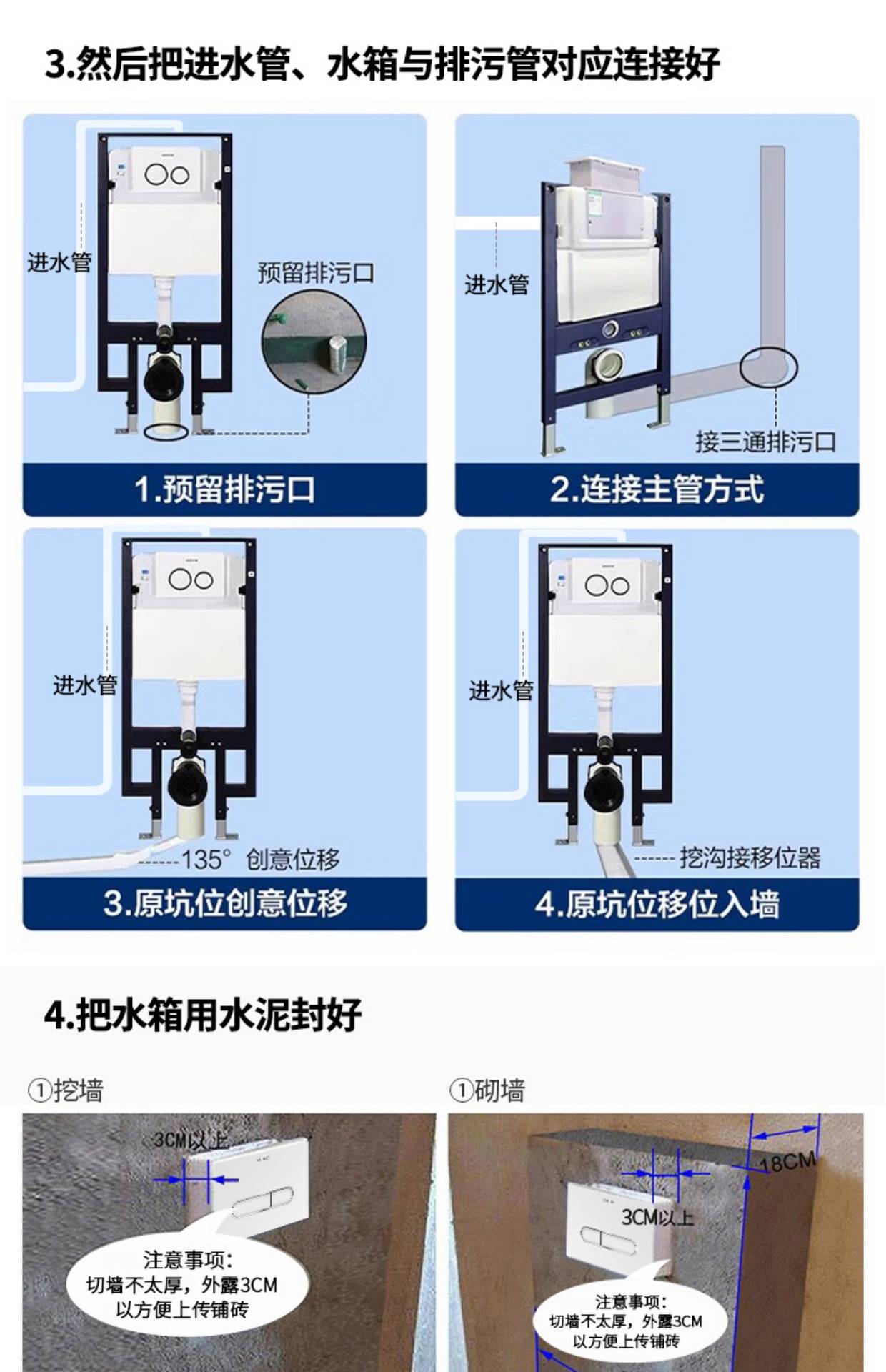 3.然后把进水管、水箱与排污管对应连接好

进水管
预留排污口
1.预留排污口

进水管
接三通排污口
2.连接主管方式

进水管
135° 创意位移
3.原坑位创意位移

进水管
挖沟接移位器
4.原坑位移位入墙

4.把水箱用水泥封好

①挖墙
3CM以上
注意事项:
切墙不太厚，外露3CM
以方便上传铺砖

①砌墙
18CM
3CM以上
注意事项:
切墙不太厚，外露3CM
以方便上传铺砖