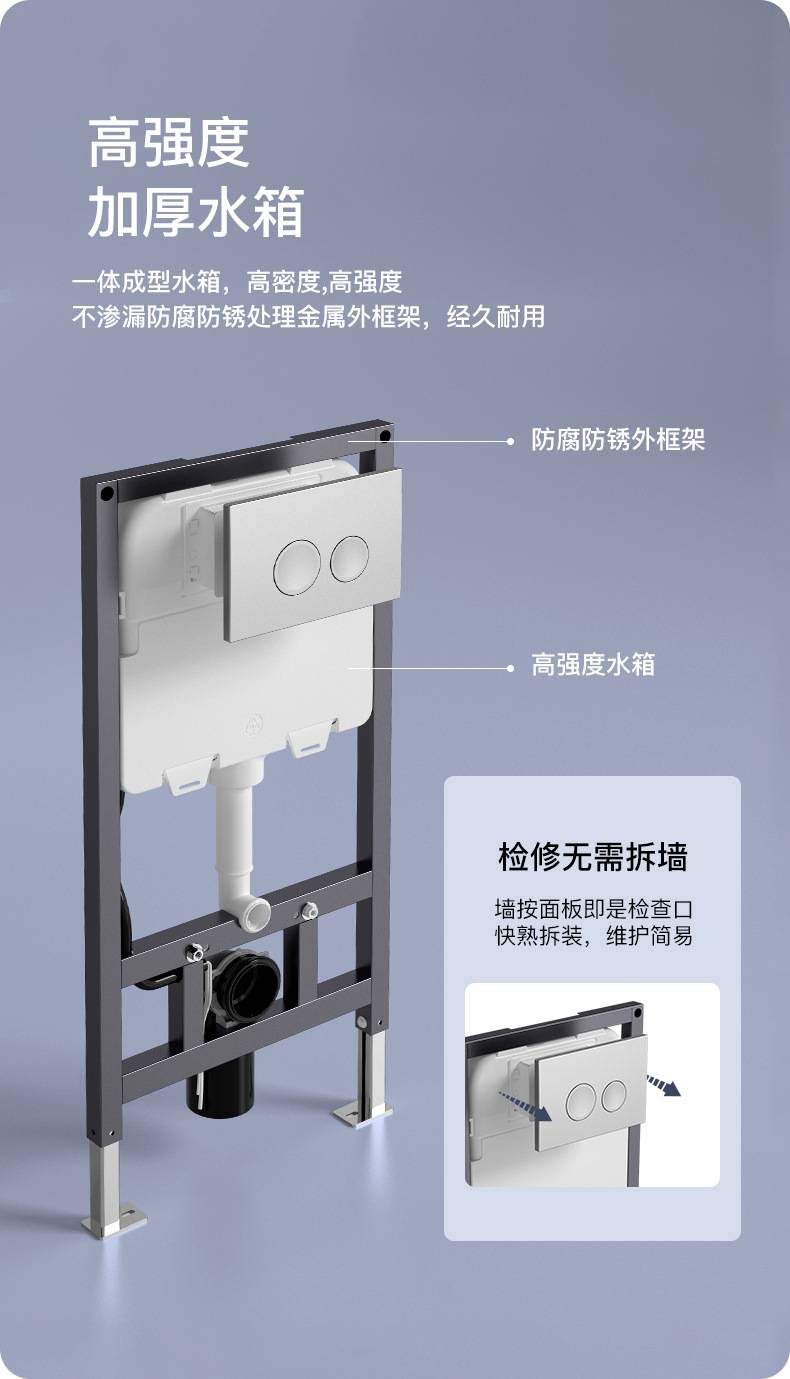 高强度
加厚水箱

一体成型水箱，高密度,高强度
不渗漏防腐防锈处理金属外框架，经久耐用

防腐防锈外框架

高强度水箱

检修无需拆墙

墙按面板即是检查口
快熟拆装，维护简易