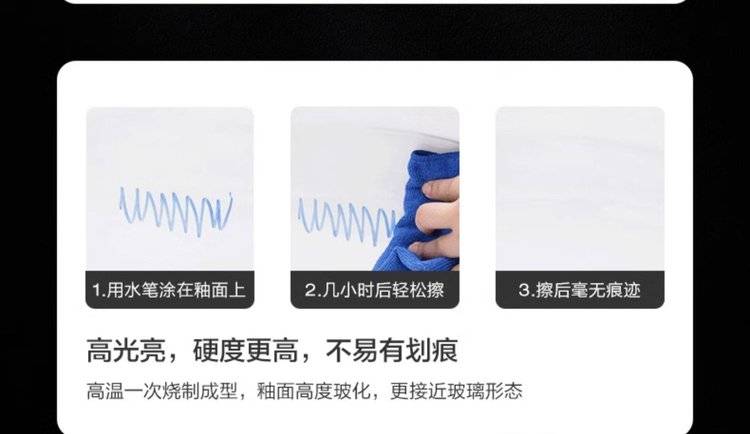 1.用水笔涂在釉面上

2.几小时后轻松擦

3.擦后毫无痕迹

高光亮，硬度更高，不易有划痕

高温一次烧制成型，釉面高度玻化，更接近玻璃形态