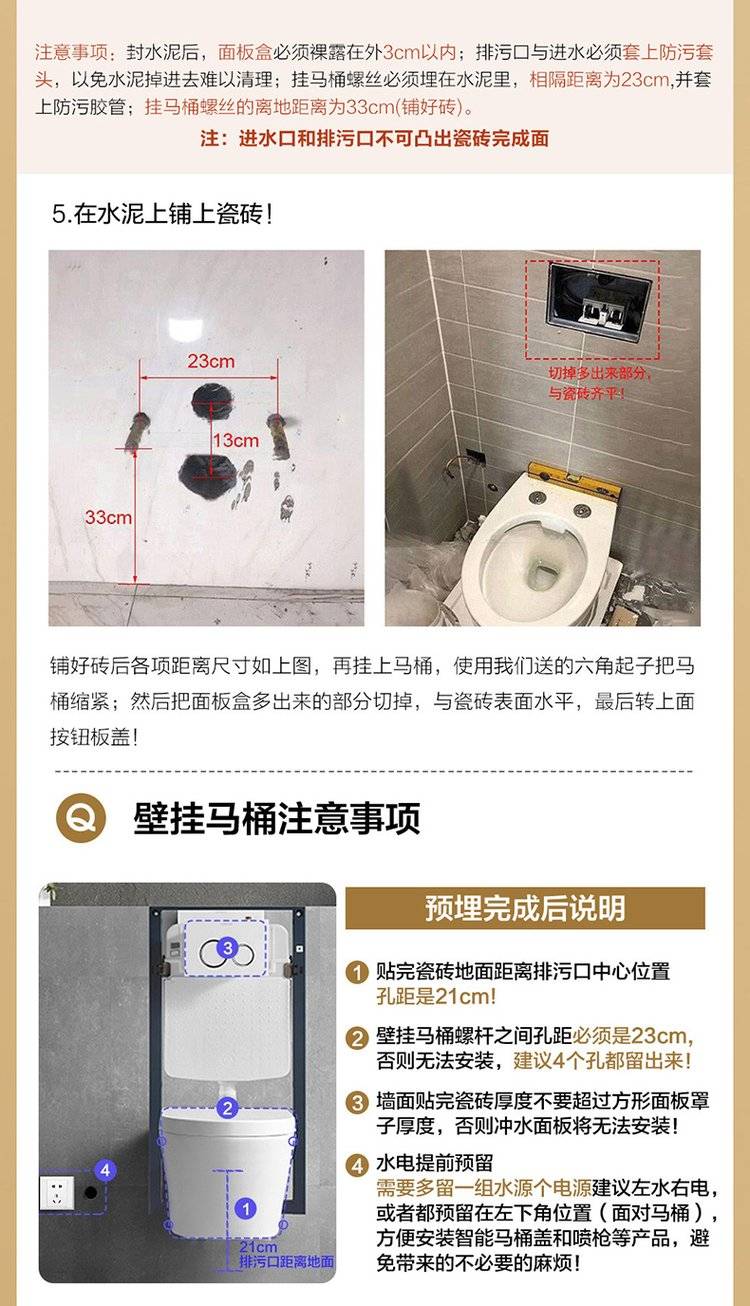 注意事项：封水泥后，面板盒必须裸露在外3cm以内；排污口与进水必须套上防污套头，以免水泥掉进去难以清理；挂马桶螺丝必须埋在水泥里，相隔距离为23cm,并套上防污胶管；挂马桶螺丝的离地距离为33cm(铺好砖)。

注：进水口和排污口不可凸出瓷砖完成面

5.在水泥上铺上瓷砖！

23cm

13cm

33cm

切掉多出来部分，与瓷砖齐平！

铺好砖后各项距离尺寸如上图，再挂上马桶，使用我们送的六角起子把马桶缩紧；然后把面板盒多出来的部分切掉，与瓷砖表面水平，最后转上面按钮板盖！

Q 壁挂马桶注意事项

3

2

4

1

21cm 排污口距离地面

预埋完成后说明

1 贴完瓷砖地面距离排污口中心位置孔距是21cm!

2 壁挂马桶螺杆之间孔距必须是23cm,否则无法安装，建议4个孔都留出来！

3 墙面贴完瓷砖厚度不要超过方形面板罩子厚度，否则冲水面板将无法安装！

4 水电提前预留
需要多留一组水源个电源建议左水右电，或者都预留在左下角位置（面对马桶），方便安装智能马桶盖和喷枪等产品，避免带来的不必要的麻烦！