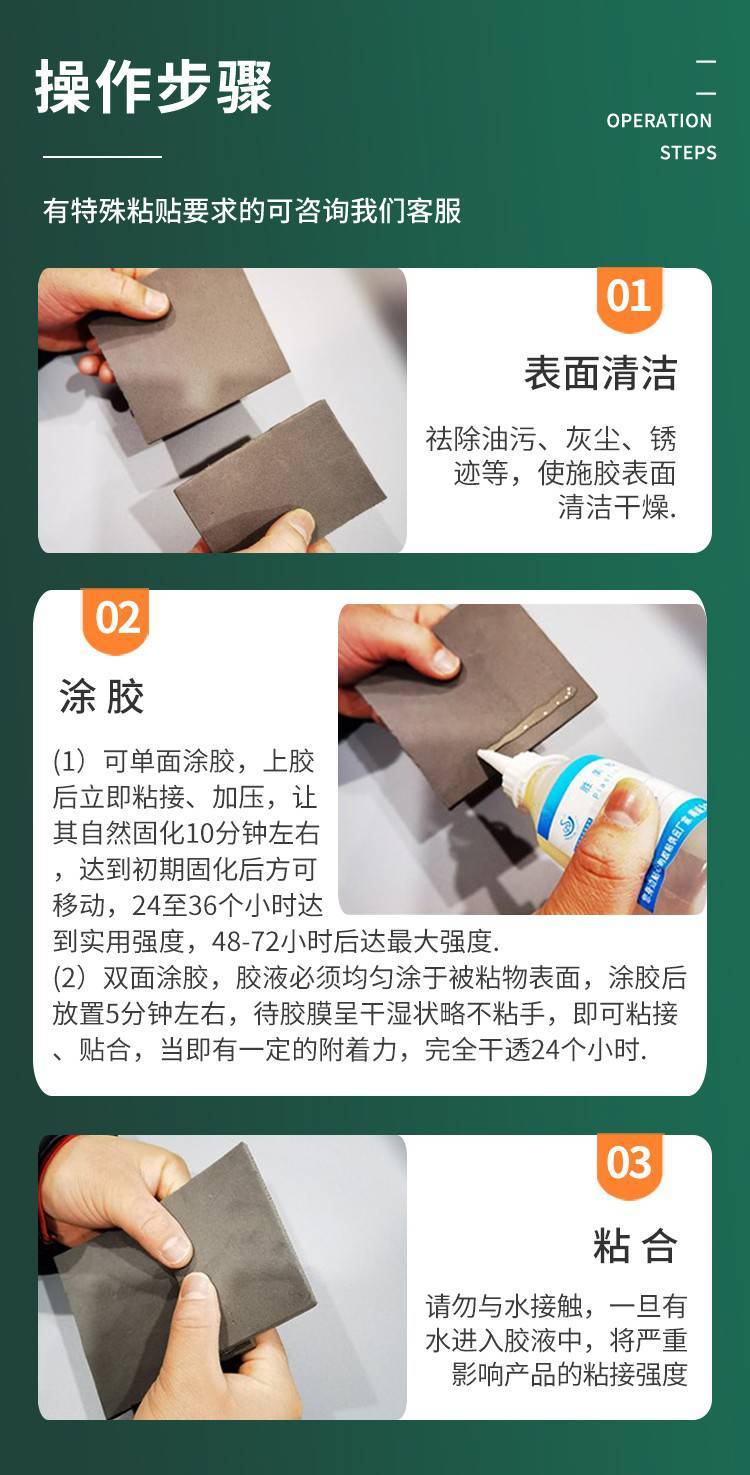 操作步骤

OPERATION STEPS

有特殊粘贴要求的可咨询我们客服

01

表面清洁

祛除油污、灰尘、锈迹等，使施胶表面清洁干燥.

02

涂胶

(1）可单面涂胶，上胶后立即粘接、加压，让其自然固化10分钟左右，达到初期固化后方可移动，24至36个小时达到实用强度，48-72小时后达最大强度.
(2）双面涂胶，胶液必须均匀涂于被粘物表面，涂胶后放置5分钟左右，待胶膜呈干湿状略不粘手，即可粘接、贴合，当即有一定的附着力，完全干透24个小时.

03

粘合

请勿与水接触，一旦有水进入胶液中，将严重影响产品的粘接强度