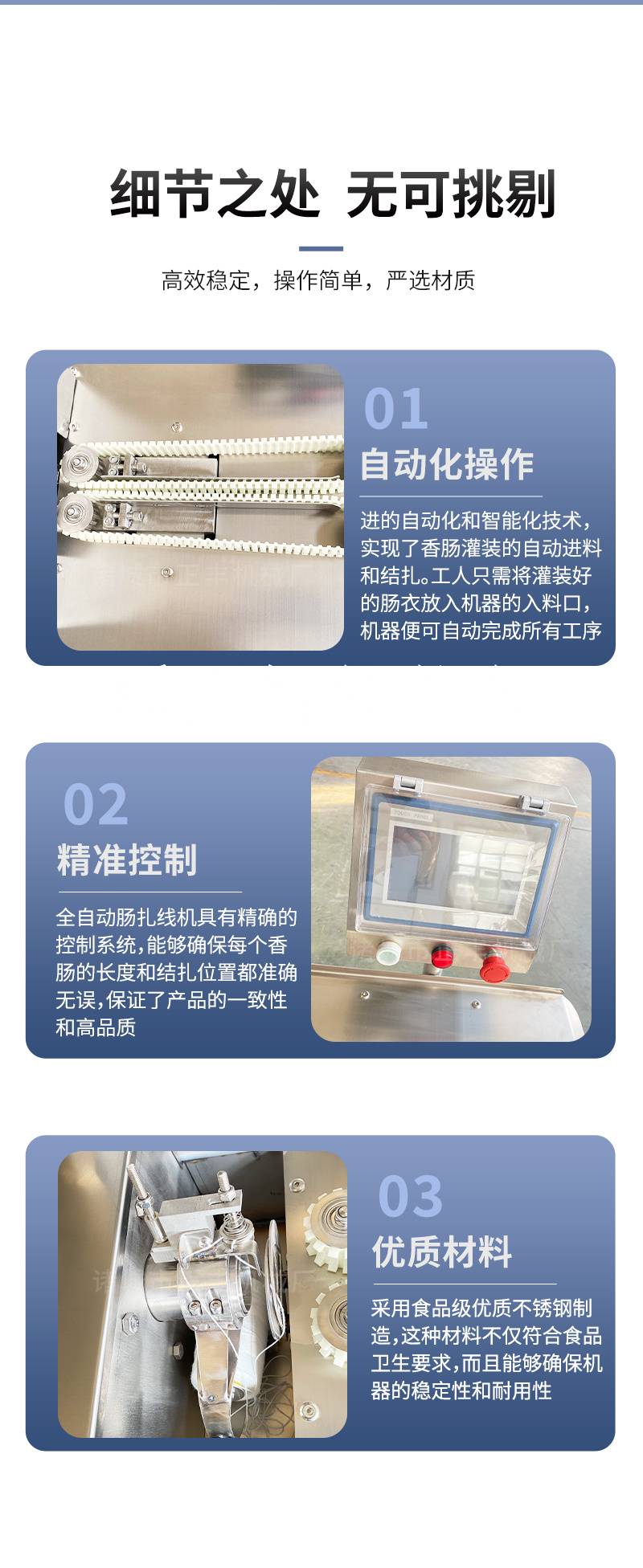 细节之处 无可挑剔

高效稳定，操作简单，严选材质

01

自动化操作

进的自动化和智能化技术，实现了香肠灌装的自动进料和结扎。工人只需将灌装好的肠衣放入机器的入料口，机器便可自动完成所有工序

02

精准控制

全自动肠扎线机具有精确的控制系统,能够确保每个香肠的长度和结扎位置都准确无误,保证了产品的一致性和高品质

TOUCH PANEL

03

优质材料

采用食品级优质不锈钢制造,这种材料不仅符合食品卫生要求,而且能够确保机器的稳定性和耐用性