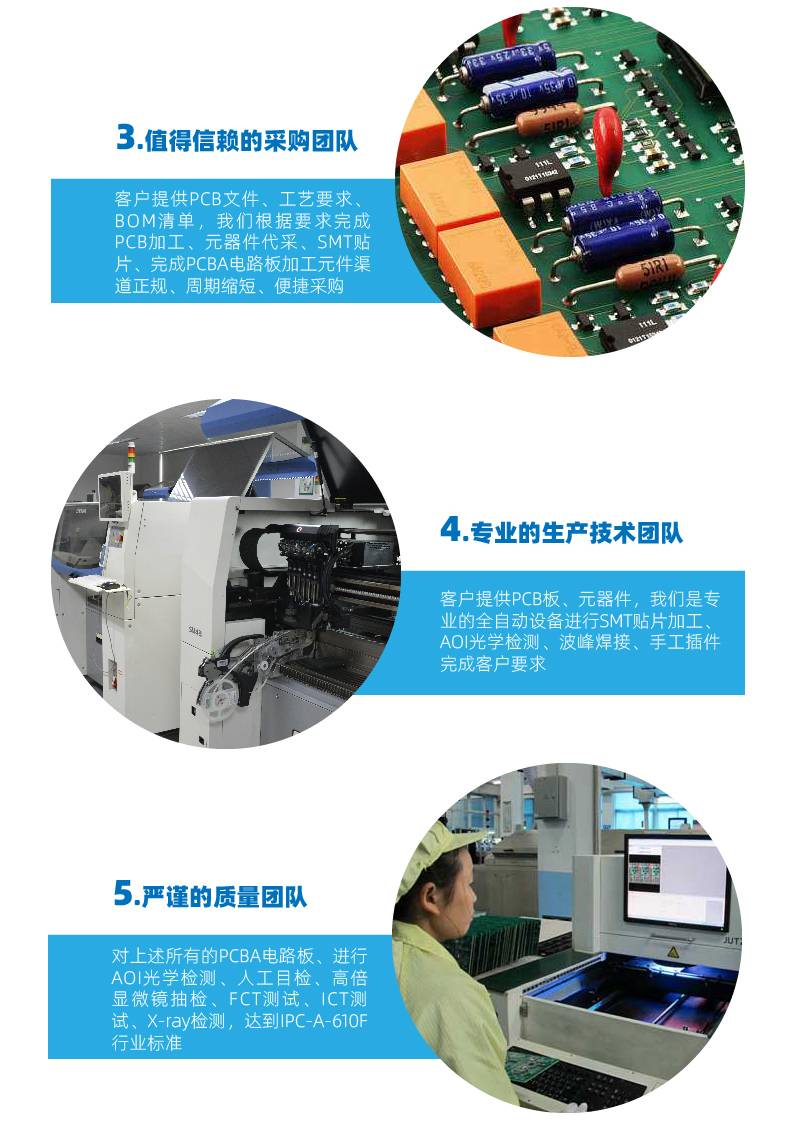 3.值得信赖的采购团队

客户提供PCB文件、工艺要求、BOM清单，我们根据要求完成PCB加工、元器件代采、SMT贴片、完成PCBA电路板加工元件渠道正规、周期缩短、便捷采购

4.专业的生产技术团队

客户提供PCB板、元器件，我们是专业的全自动设备进行SMT贴片加工、AOI光学检测、波峰焊接、手工插件完成客户要求

5.严谨的质量团队

对上述所有的PCBA电路板、进行AOI光学检测、人工目检、高倍显微镜抽检、FCT测试、ICT测试、X-ray检测，达到IPC-A-610F行业标准