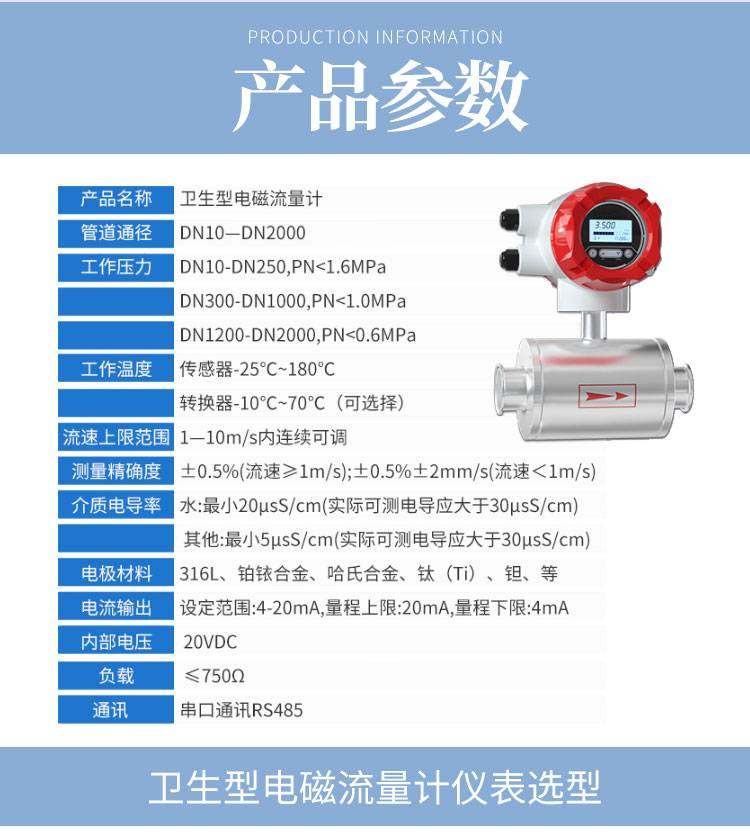 PRODUCTION INFORMATION

产品参数

| 产品名称 | 卫生型电磁流量计 |
|---|---|
| 管道通径 | DN10—DN2000 |
| 工作压力 | DN10-DN250,PN<1.6MPa |
| | DN300-DN1000,PN<1.0MPa |
| | DN1200-DN2000,PN<0.6MPa |
| 工作温度 | 传感器-25°C~180°C |
| | 转换器-10°C~70°C（可选择） |
| 流速上限范围 | 1—10m/s内连续可调 |
| 测量精确度 | ±0.5%(流速≥1m/s);±0.5%±2mm/s(流速＜1m/s) |
| 介质电导率 | 水:最小20μsS/cm(实际可测电导应大于30μsS/cm) |
| | 其他:最小5μsS/cm(实际可测电导应大于30μsS/cm) |
| 电极材料 | 316L、铂铱合金、哈氏合金、钛（Ti）、钽、等 |
| 电流输出 | 设定范围:4-20mA,量程上限:20mA,量程下限:4mA |
| 内部电压 | 20VDC |
| 负载 | ≤750Ω |
| 通讯 | 串口通讯RS485 |

3.500

卫生型电磁流量计仪表选型