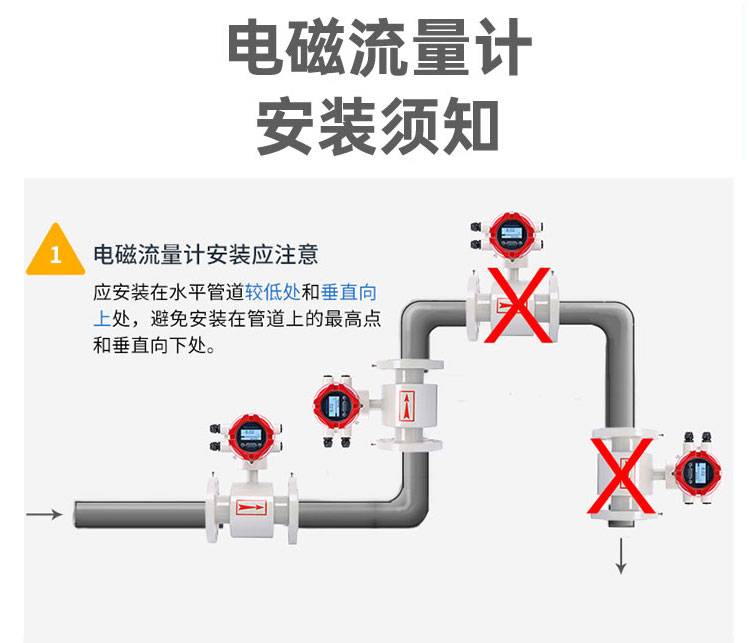 电磁流量计
安装须知

1 电磁流量计安装应注意

应安装在水平管道较低处和垂直向上处，避免安装在管道上的最高点和垂直向下处。