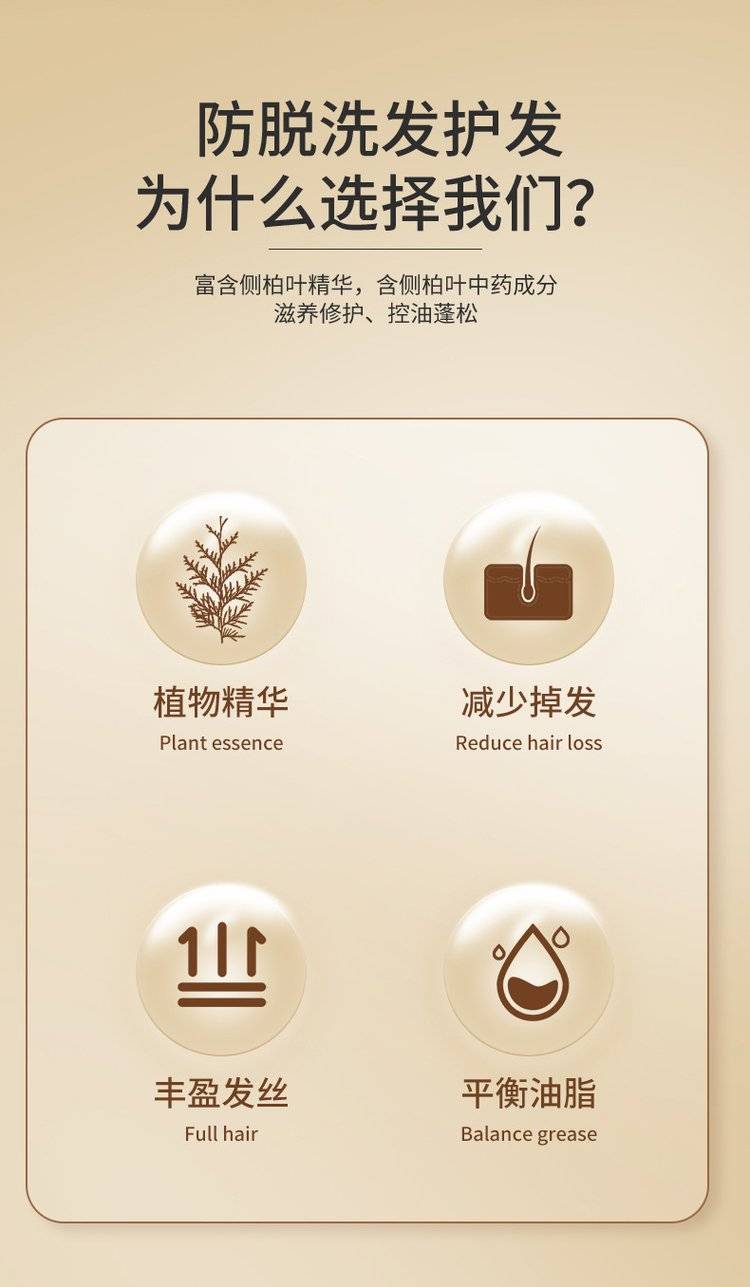 防脱洗发护发
为什么选择我们?

富含侧柏叶精华，含侧柏叶中药成分
滋养修护、控油蓬松

植物精华
Plant essence

减少掉发
Reduce hair loss

丰盈发丝
Full hair

平衡油脂
Balance grease