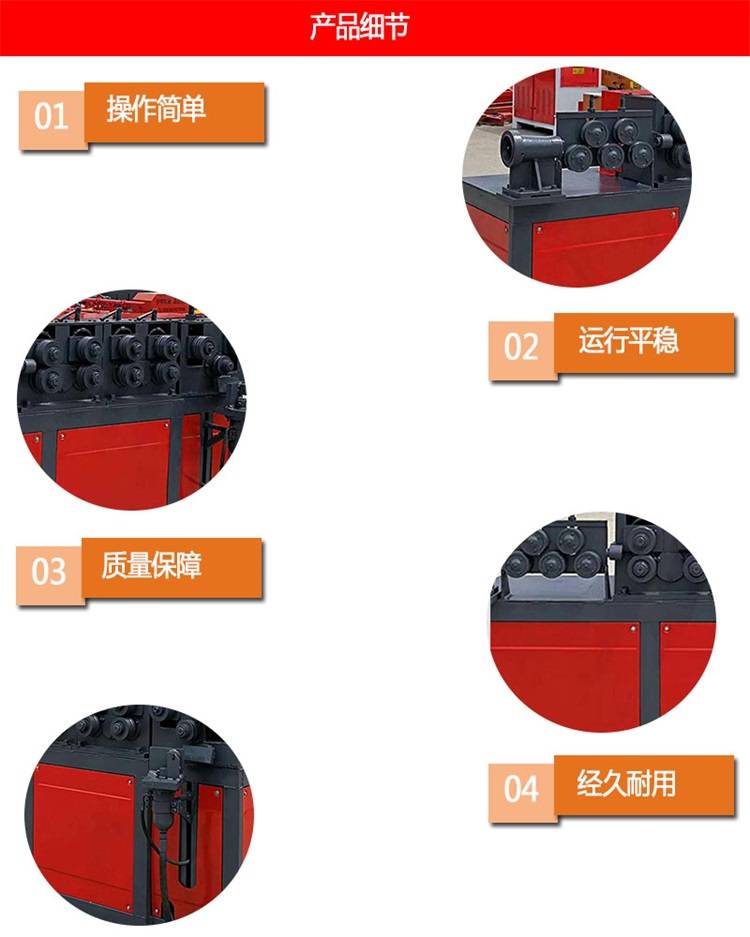 产品细节

01 操作简单

02 运行平稳

03 质量保障

04 经久耐用