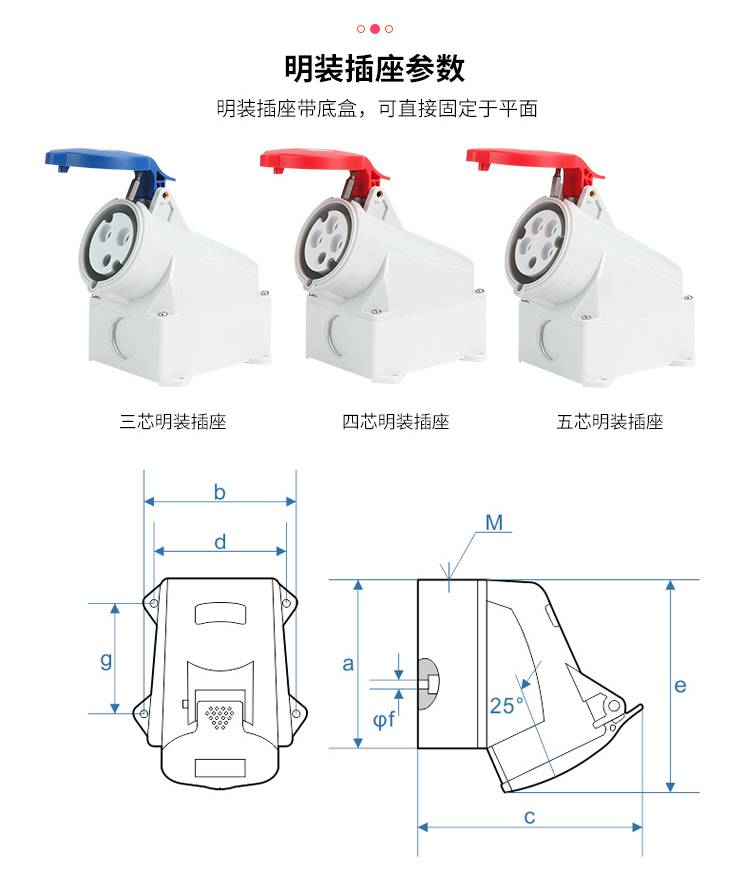 明装插座参数

明装插座带底盒，可直接固定于平面

三芯明装插座

四芯明装插座

五芯明装插座

b

d

g

M

a

φf

25°

e

c