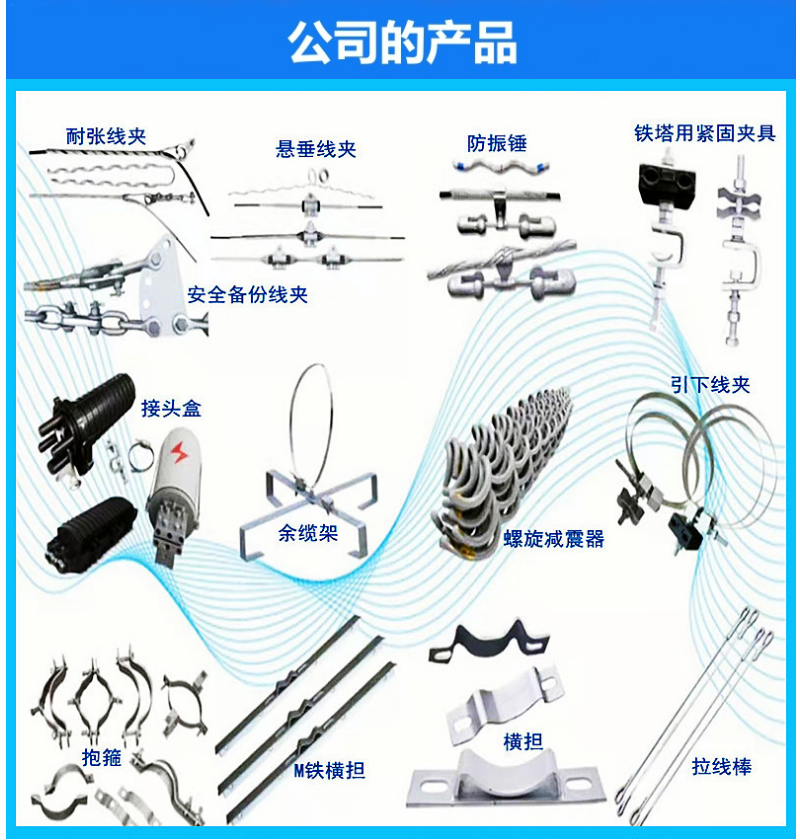 公司的产品

耐张线夹

悬垂线夹

防振锤

铁塔用紧固夹具

安全备份线夹

接头盒

余缆架

螺旋减震器

引下线夹

抱箍

M铁横担

横担

拉线棒