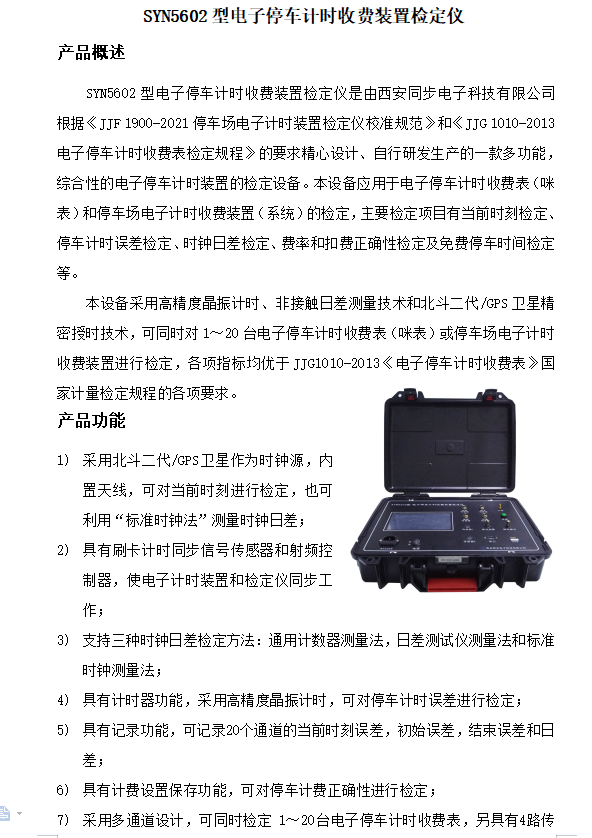 SYN5602 型电子停车计时收费装置检定仪

产品概述

SYN5602 型电子停车计时收费装置检定仪是由西安同步电子科技有限公司根据《JJF 1900-2021 停车场电子计时装置检定仪校准规范》和《JJG 1010-2013 电子停车计时收费表检定规程》的要求精心设计、自行研发生产的一款多功能，综合性的电子停车计时装置的检定设备。本设备应用于电子停车计时收费表（咪表）和停车场电子计时收费装置（系统）的检定，主要检定项目有当前时刻检定、停车计时误差检定、时钟日差检定、费率和扣费正确性检定及免费停车时间检定等。

本设备采用高精度晶振计时、非接触日差测量技术和北斗二代/GPS 卫星精密授时技术，可同时对 1～20 台电子停车计时收费表（咪表）或停车场电子计时收费装置进行检定，各项指标均优于 JJG1010-2013《电子停车计时收费表》国家计量检定规程的各项要求。

产品功能

1） 采用北斗二代/GPS卫星作为时钟源，内置天线，可对当前时刻进行检定，也可利用“标准时钟法”测量时钟日差；

2） 具有刷卡计时同步信号传感器和射频控制器，使电子计时装置和检定仪同步工作；

3） 支持三种时钟日差检定方法：通用计数器测量法，日差测试仪测量法和标准时钟测量法；

4） 具有计时器功能，采用高精度晶振计时，可对停车计时误差进行检定；

5） 具有记录功能，可记录20个通道的当前时刻误差，初始误差，结束误差和日差；

6） 具有计费设置保存功能，可对停车计费正确性进行检定；

7） 采用多通道设计，可同时检定 1～20台电子停车计时收费表，另具有4路传