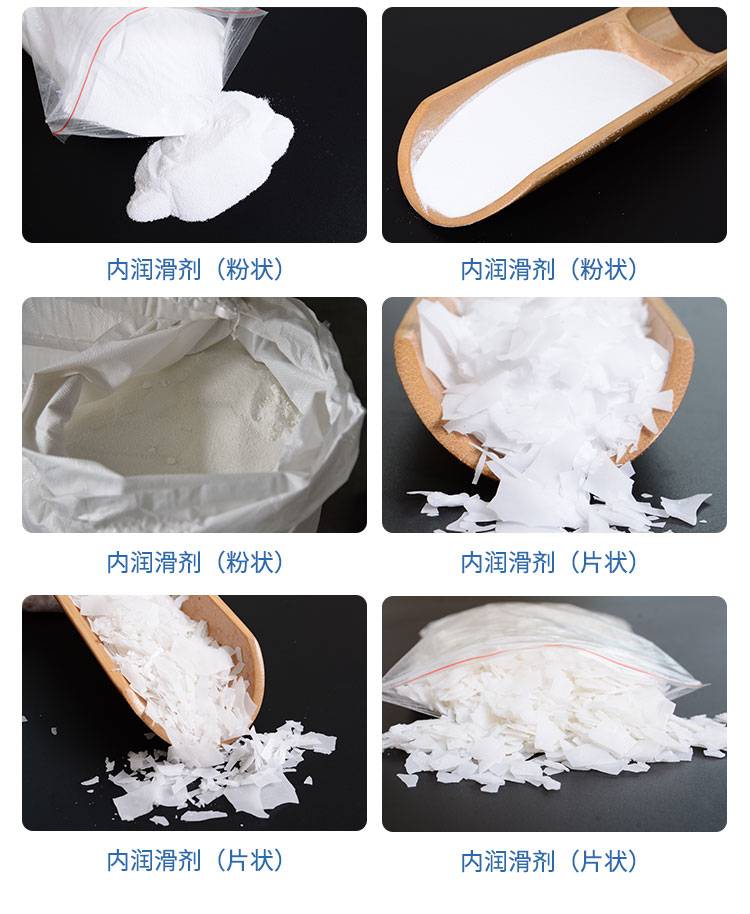 内润滑剂（粉状）

内润滑剂（粉状）

内润滑剂（粉状）

内润滑剂（片状）

内润滑剂（片状）

内润滑剂（片状）