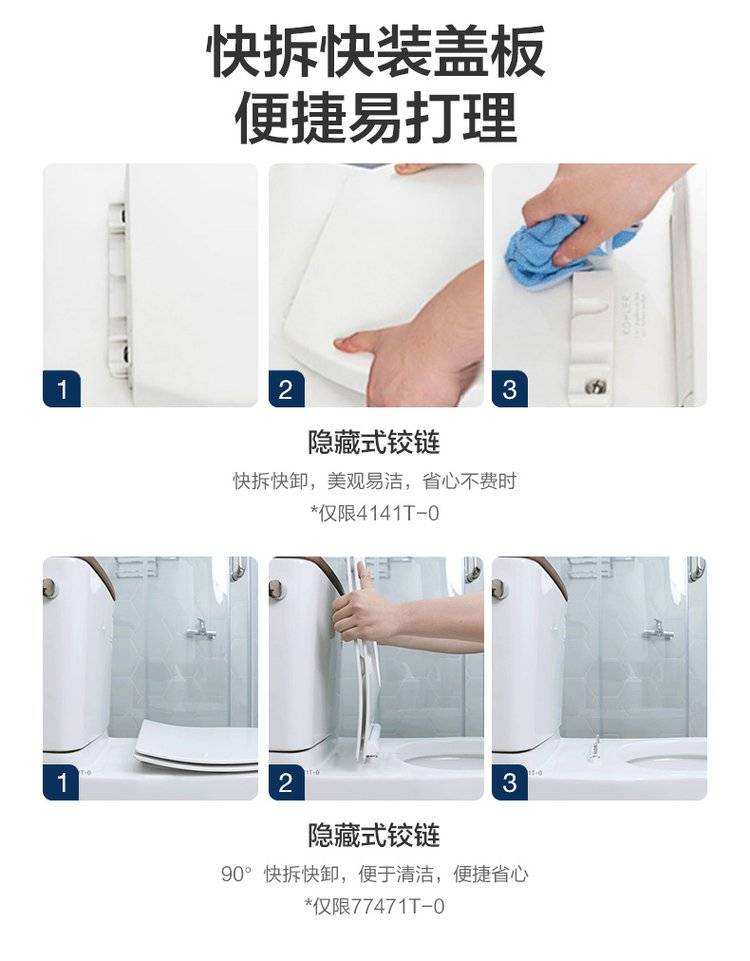 快拆快装盖板
便捷易打理

1

2

3

隐藏式铰链
快拆快卸，美观易洁，省心不费时
*仅限4141T-0

1

2

3

隐藏式铰链
90° 快拆快卸，便于清洁，便捷省心
*仅限77471T-0