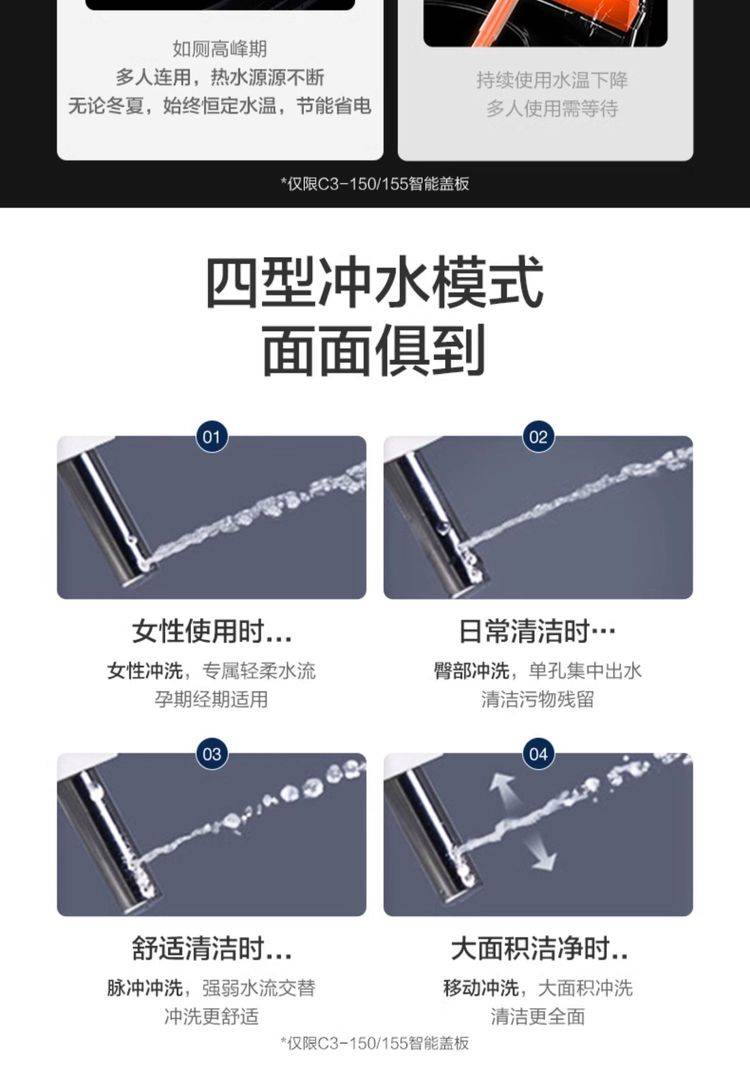 如厕高峰期
多人连用，热水源源不断
无论冬夏，始终恒定水温，节能省电

持续使用水温下降
多人使用需等待

*仅限C3-150/155智能盖板

四型冲水模式
面面俱到

01

女性使用时...
女性冲洗，专属轻柔水流
孕期经期适用

02

日常清洁时...
臀部冲洗，单孔集中出水
清洁污物残留

03

舒适清洁时...
脉冲冲洗，强弱水流交替
冲洗更舒适

04

大面积洁净时..
移动冲洗，大面积冲洗
清洁更全面

*仅限C3-150/155智能盖板