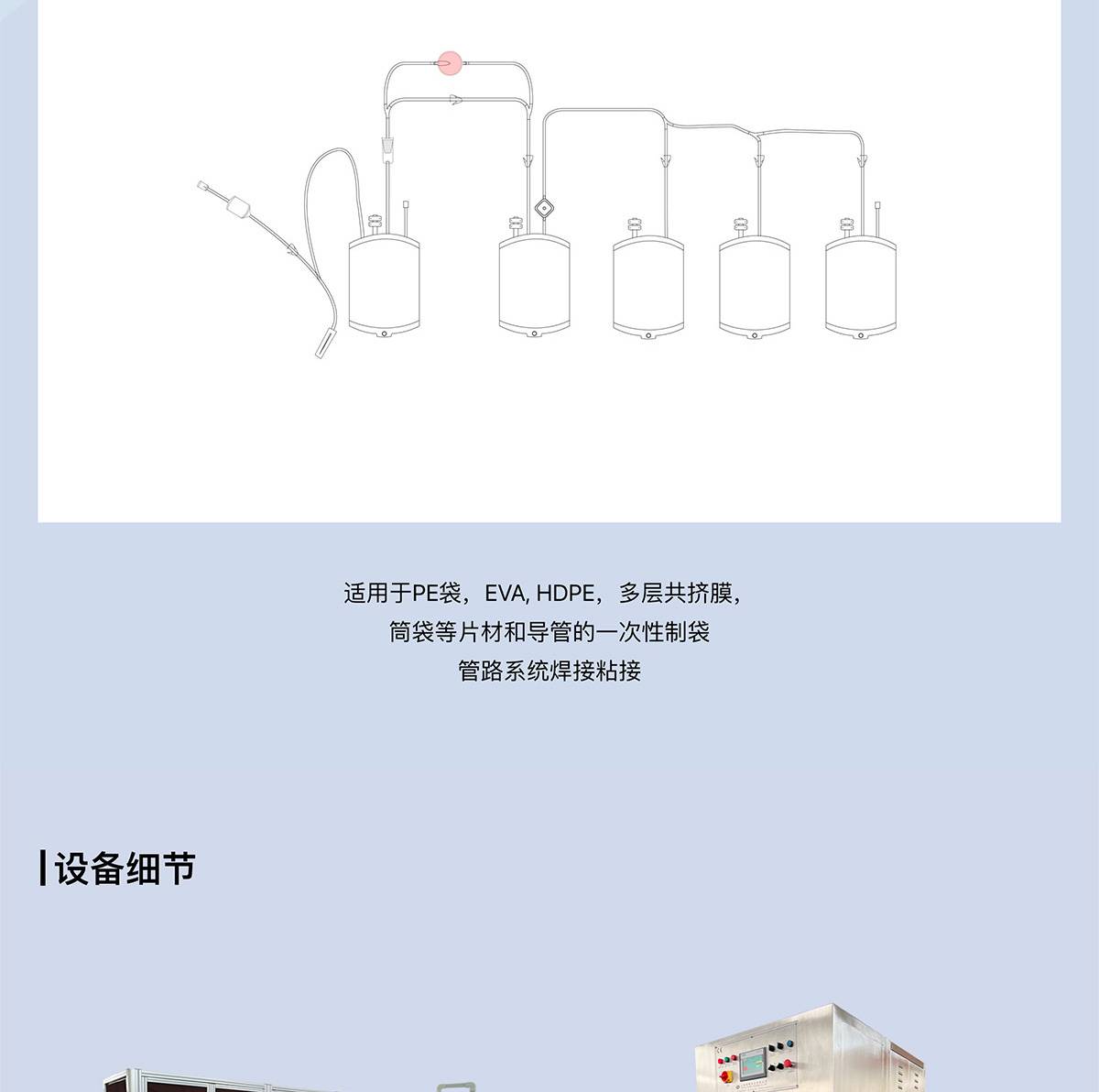 适用于PE袋，EVA, HDPE，多层共挤膜，
筒袋等片材和导管的一次性制袋
管路系统焊接粘接

设备细节