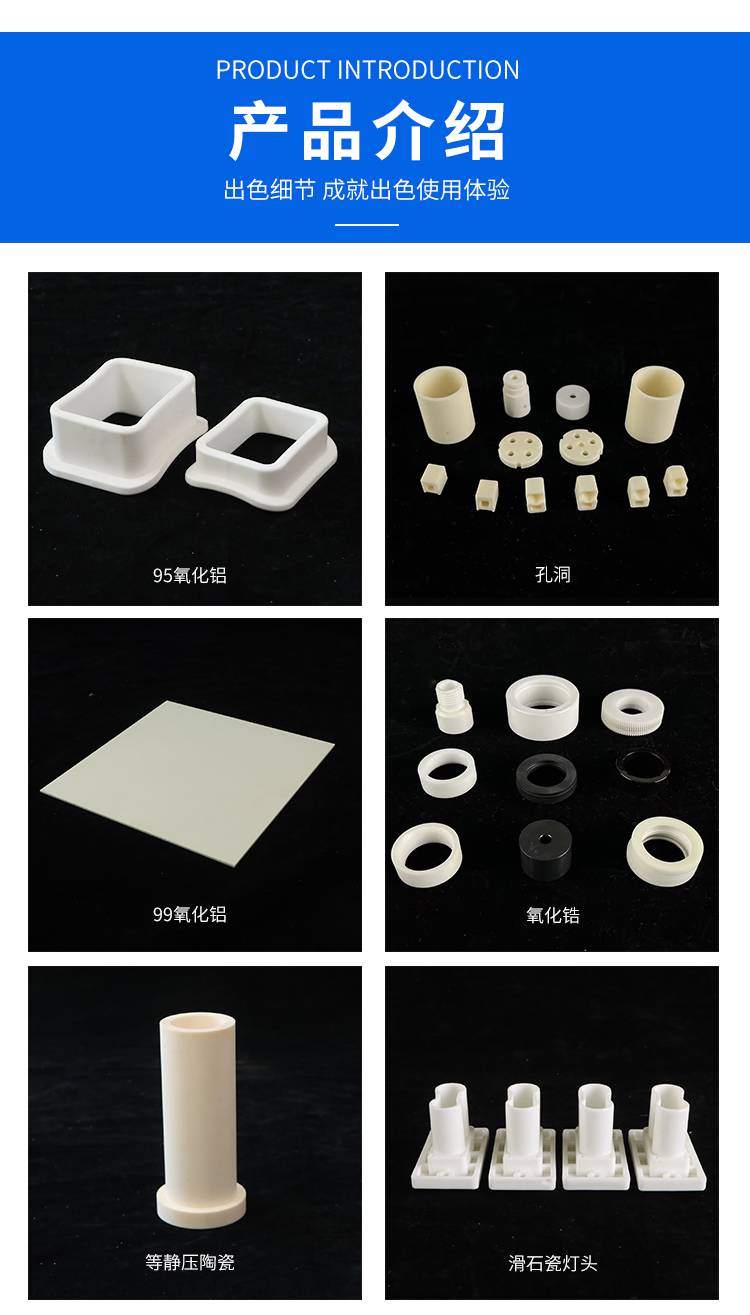 PRODUCT INTRODUCTION

产品介绍

出色细节 成就出色使用体验

95氧化铝

孔洞

99氧化铝

氧化锆

等静压陶瓷

滑石瓷灯头