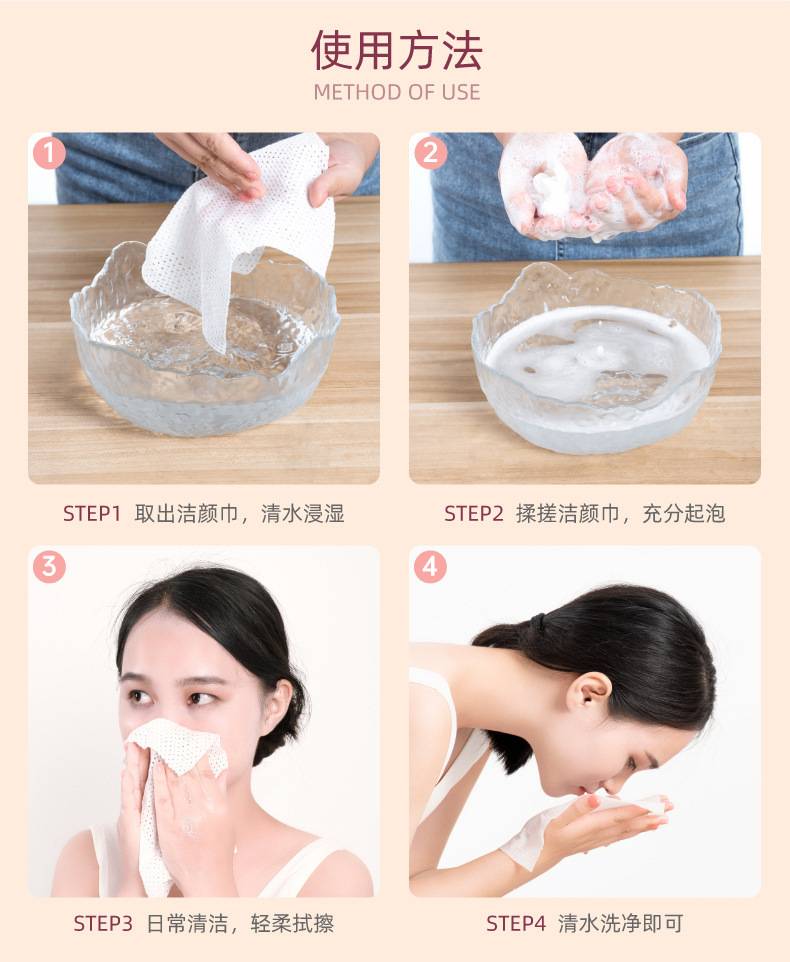 使用方法
METHOD OF USE

1

STEP1 取出洁颜巾，清水浸湿

2

STEP2 揉搓洁颜巾，充分起泡

3

STEP3 日常清洁，轻柔拭擦

4

STEP4 清水洗净即可