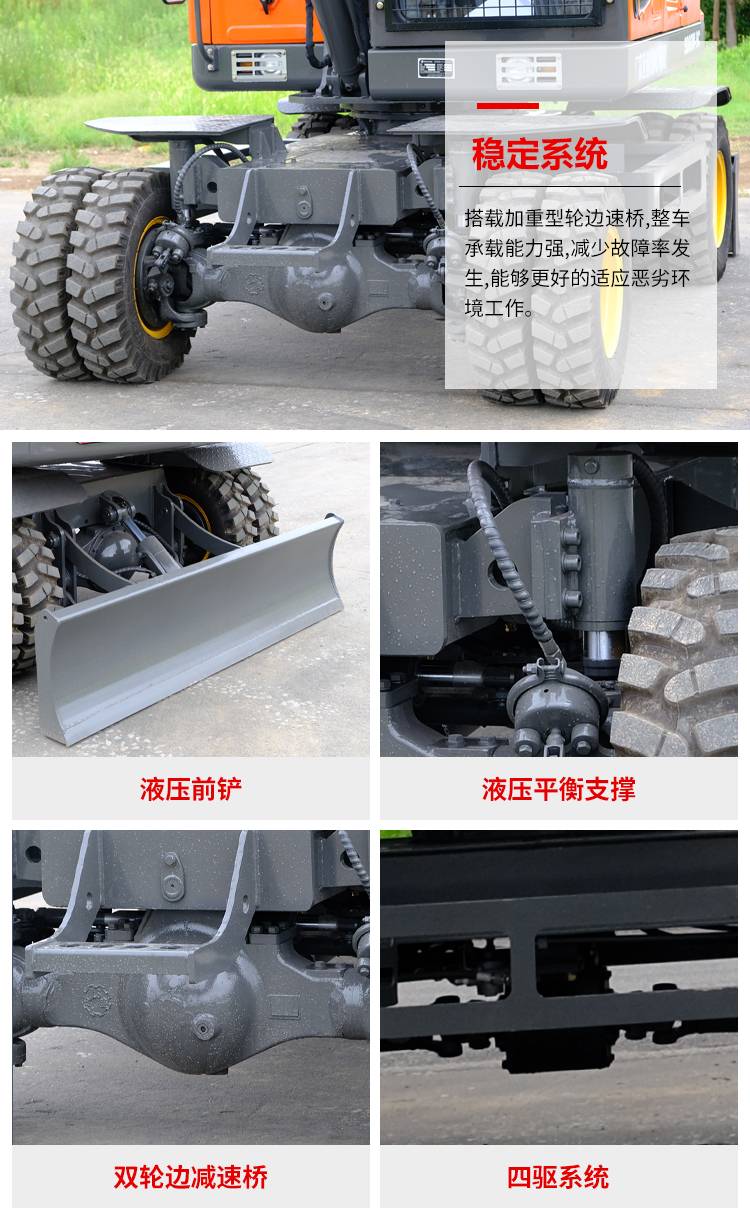 稳定系统

搭载加重型轮边速桥,整车承载能力强,减少故障率发生,能够更好的适应恶劣环境工作。

液压前铲

液压平衡支撑

双轮边减速桥

四驱系统