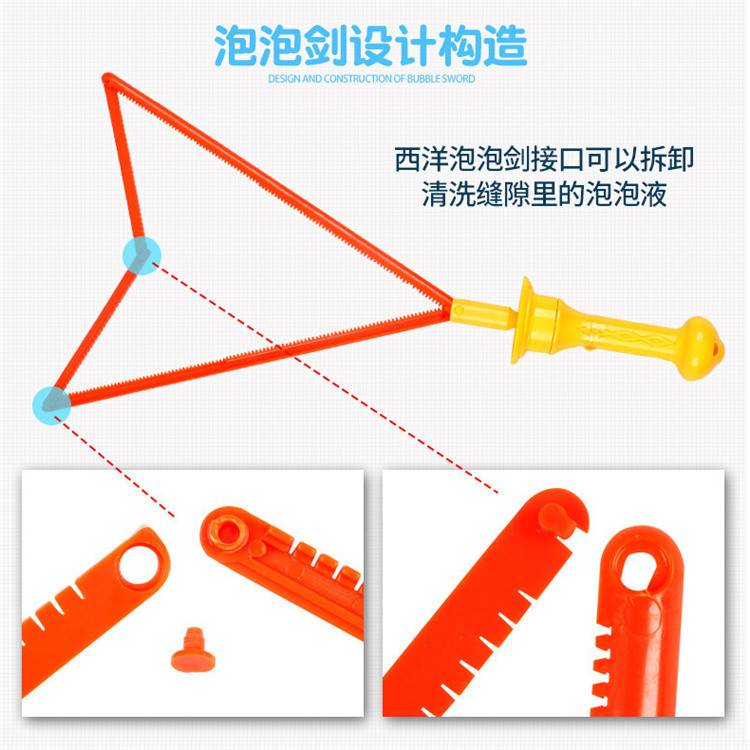 泡泡剑设计构造
DESIGN AND CONSTRUCTION OF BUBBLE SWORD

西洋泡泡剑接口可以拆卸
清洗缝隙里的泡泡液