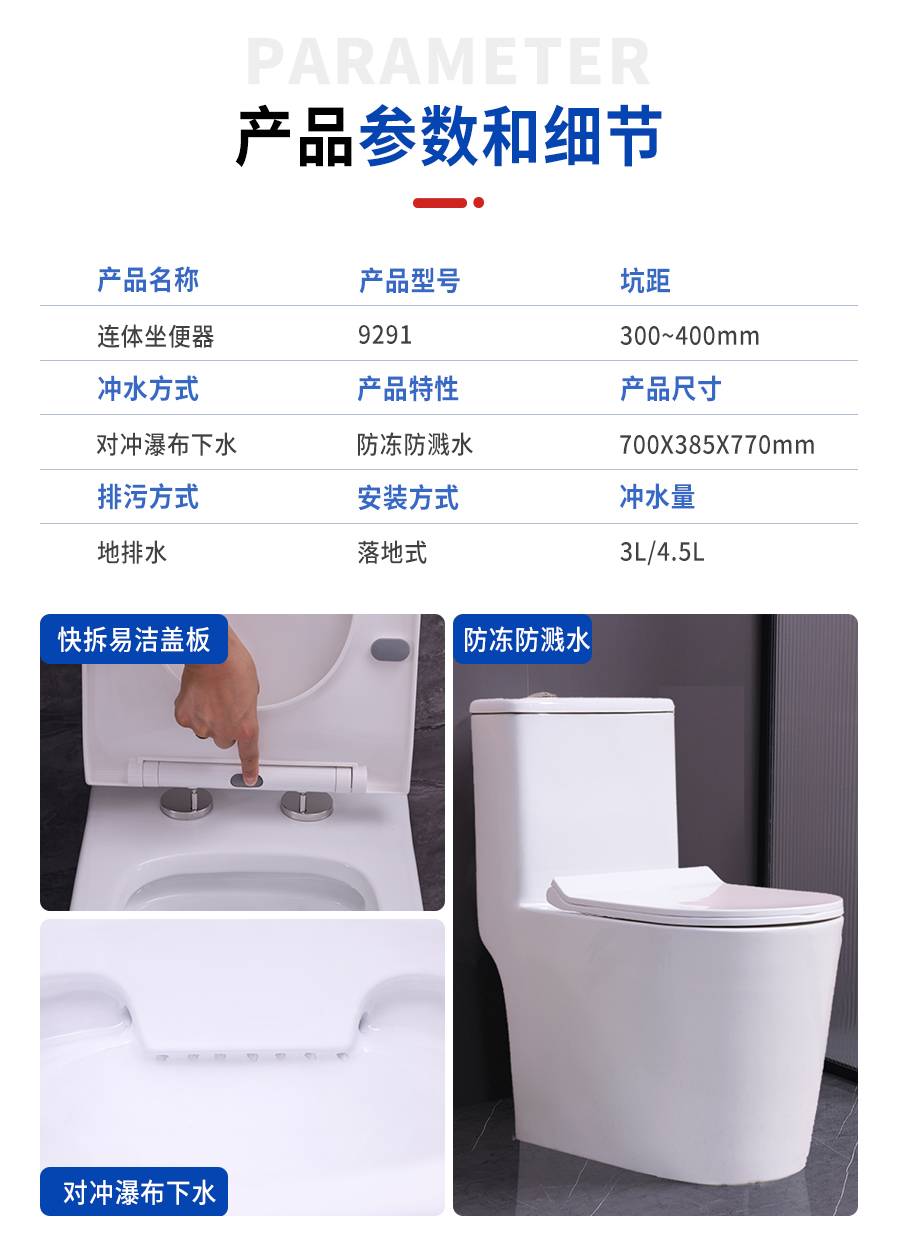 PARAMETER
产品参数和细节

| 产品名称 | 产品型号 | 坑距 |
|---|---|---|
| 连体坐便器 | 9291 | 300~400mm |
| 冲水方式 | 产品特性 | 产品尺寸 |
| 对冲瀑布下水 | 防冻防溅水 | 700X385X770mm |
| 排污方式 | 安装方式 | 冲水量 |
| 地排水 | 落地式 | 3L/4.5L |

快拆易洁盖板

防冻防溅水

对冲瀑布下水