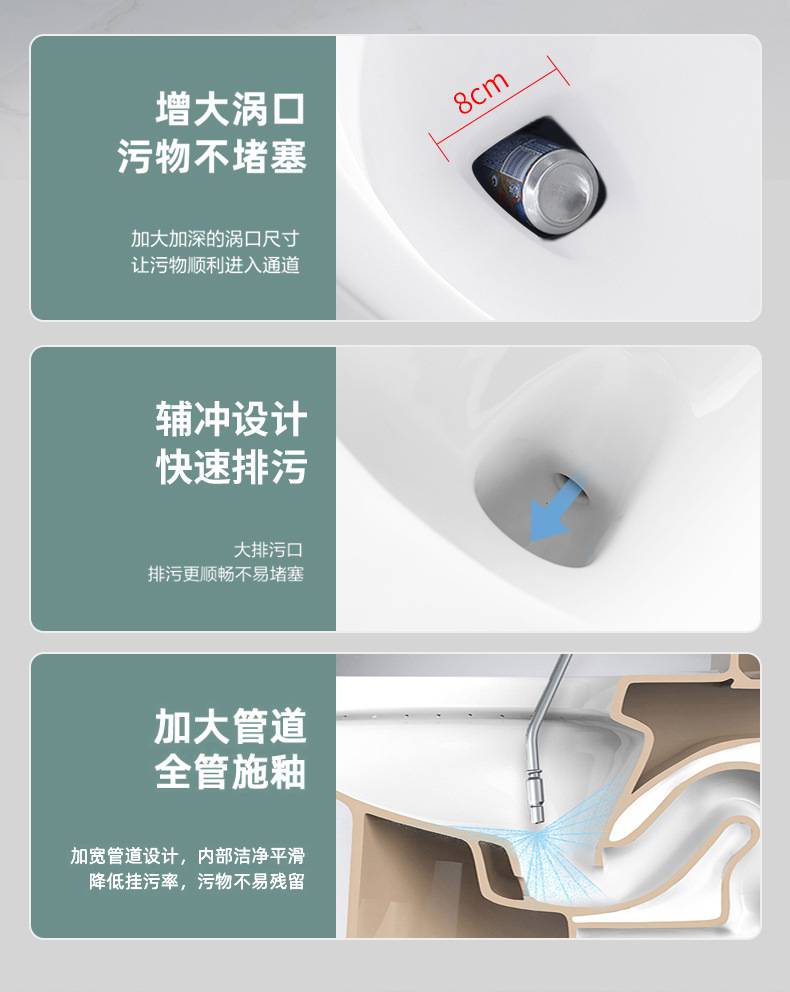 增大涡口
污物不堵塞

加大加深的涡口尺寸
让污物顺利进入通道

8cm

辅冲设计
快速排污

大排污口
排污更顺畅不易堵塞

加大管道
全管施釉

加宽管道设计，内部洁净平滑
降低挂污率，污物不易残留