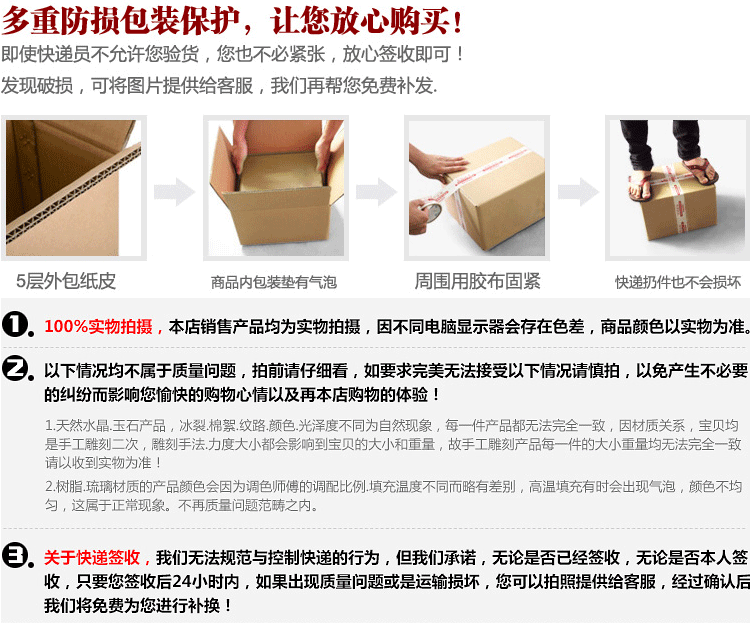 多重防损包装保护，让您放心购买！

即使快递员不允许您验货，您也不必紧张，放心签收即可！

发现破损，可将图片提供给客服，我们再帮您免费补发.

5层外包纸皮

商品内包装垫有气泡

周围用胶布固紧

快递扔件也不会损坏

1. 100%实物拍摄，本店销售产品均为实物拍摄，因不同电脑显示器会存在色差，商品颜色以实物为准。

2. 以下情况均不属于质量问题，拍前请仔细看，如要求完美无法接受以下情况请慎拍，以免产生不必要的纠纷而影响您愉快的购物心情以及再本店购物的体验！

1.天然水晶.玉石产品，冰裂.棉絮.纹路.颜色.光泽度不同为自然现象，每一件产品都无法完全一致，因材质关系，宝贝均是手工雕刻二次，雕刻手法.力度大小都会影响到宝贝的大小和重量，故手工雕刻产品每一件的大小重量均无法完全一致请以收到实物为准！

2.树脂.琉璃材质的产品颜色会因为调色师傅的调配比例.填充温度不同而略有差别，高温填充有时会出现气泡，颜色不均匀，这属于正常现象。不再质量问题范畴之内。

3. 关于快递签收，我们无法规范与控制快递的行为，但我们承诺，无论是否已经签收，无论是否本人签收，只要您签收后24小时内，如果出现质量问题或是运输损坏，您可以拍照提供给客服，经过确认后我们将免费为您进行补换！