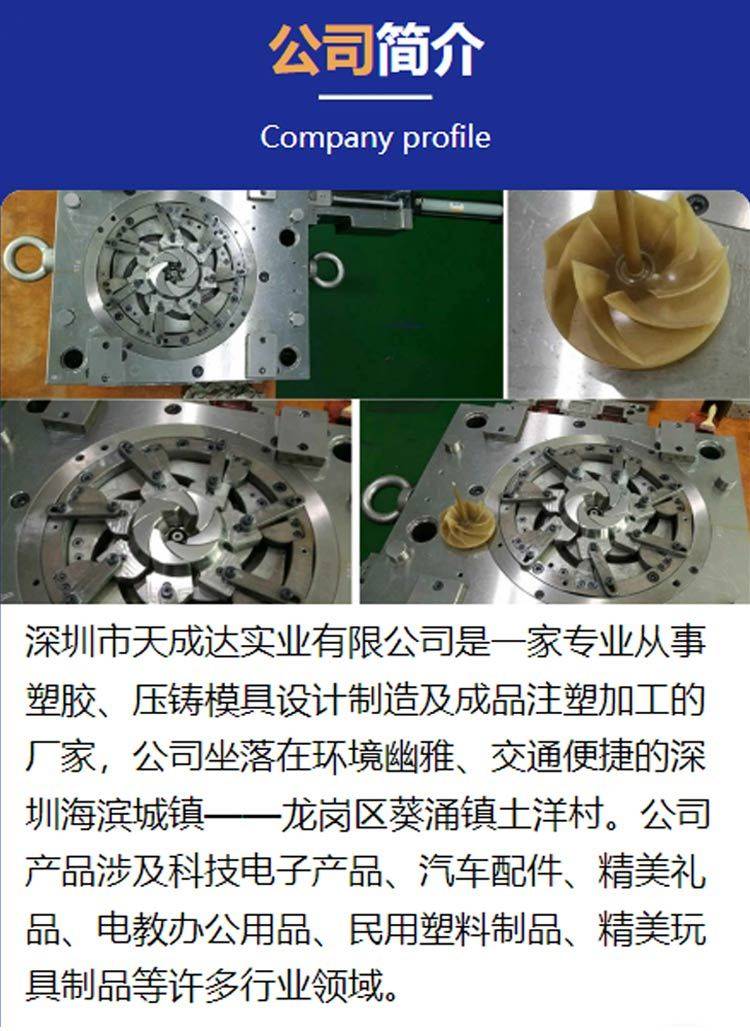 公司简介

Company profile

深圳市天成达实业有限公司是一家专业从事塑胶、压铸模具设计制造及成品注塑加工的厂家，公司坐落在环境幽雅、交通便捷的深圳海滨城镇——龙岗区葵涌镇土洋村。公司产品涉及科技电子产品、汽车配件、精美礼品、电教办公用品、民用塑料制品、精美玩具制品等许多行业领域。