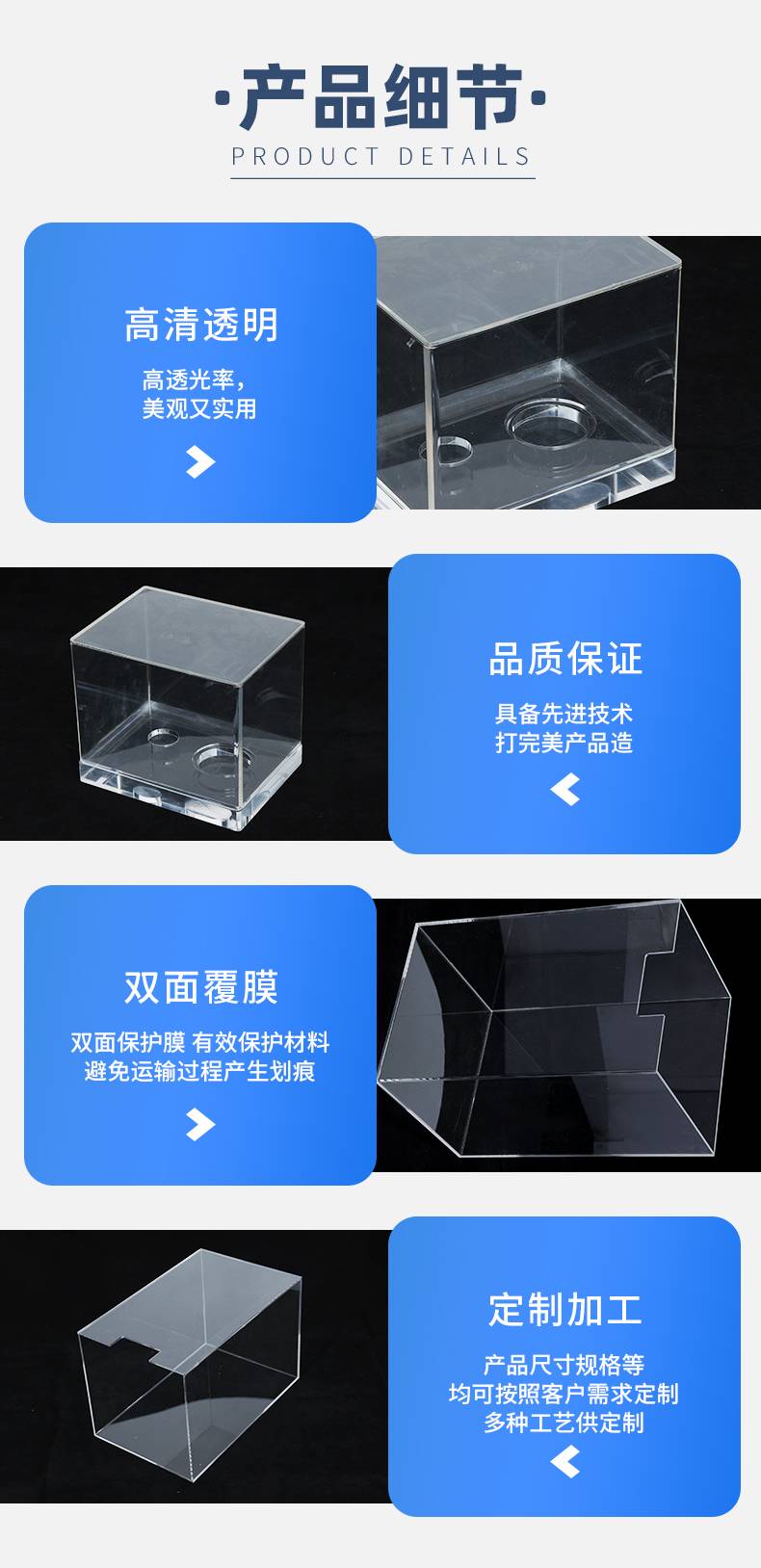 ·产品细节·
PRODUCT DETAILS

高清透明
高透光率，
美观又实用

品质保证
具备先进技术
打完美产品造

双面覆膜
双面保护膜 有效保护材料
避免运输过程产生划痕

定制加工
产品尺寸规格等
均可按照客户需求定制
多种工艺供定制