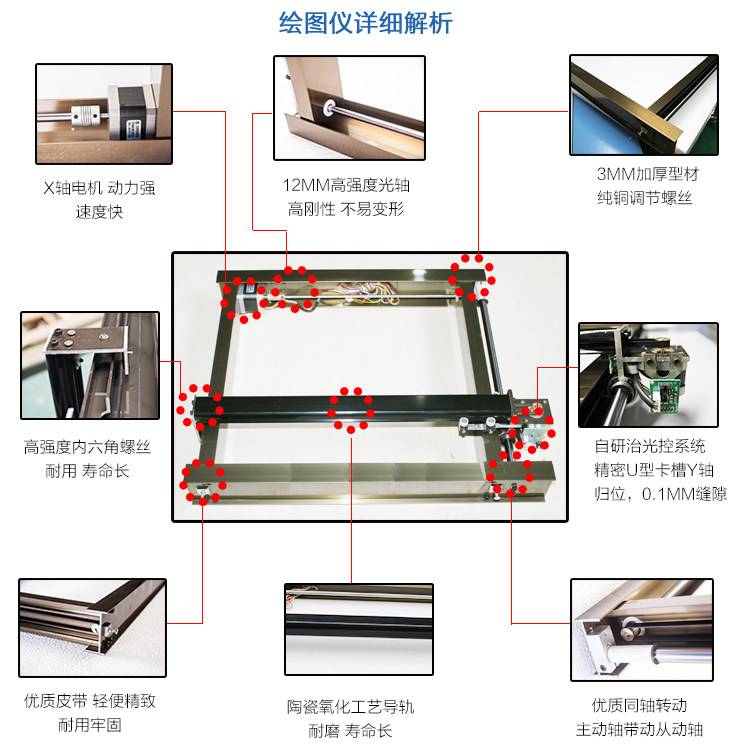 绘图仪详细解析

X轴电机 动力强
速度快

12MM高强度光轴
高刚性 不易变形

3MM加厚型材
纯铜调节螺丝

高强度内六角螺丝
耐用 寿命长

自研治光控系统
精密U型卡槽Y轴
归位，0.1MM缝隙

优质皮带 轻便精致
耐用牢固

陶瓷氧化工艺导轨
耐磨 寿命长

优质同轴转动
主动轴带动从动轴