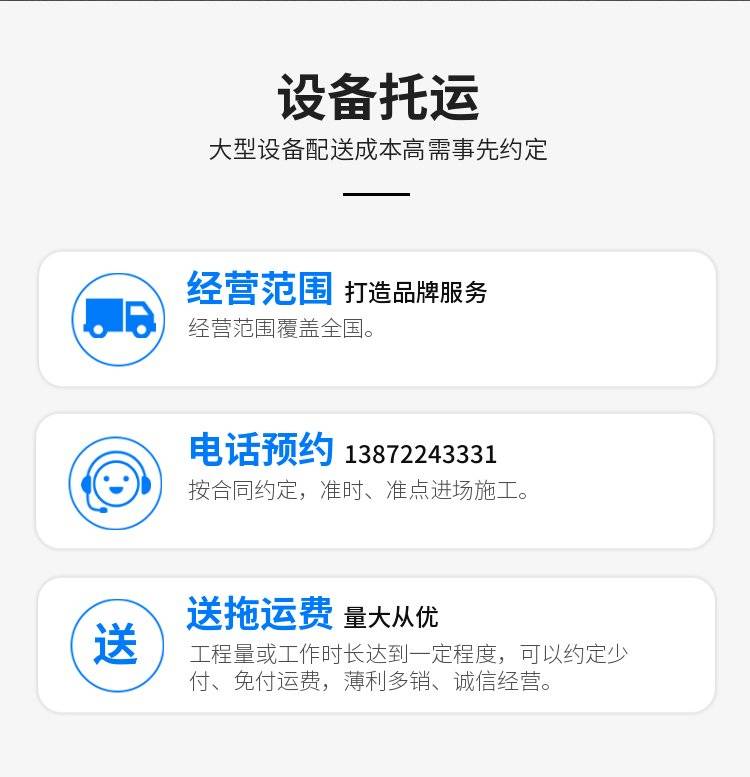 设备托运

大型设备配送成本高需事先约定

经营范围 打造品牌服务

经营范围覆盖全国。

电话预约 13872243331

按合同约定，准时、准点进场施工。

送

送拖运费 量大从优

工程量或工作时长达到一定程度，可以约定少付、免付运费，薄利多销、诚信经营。