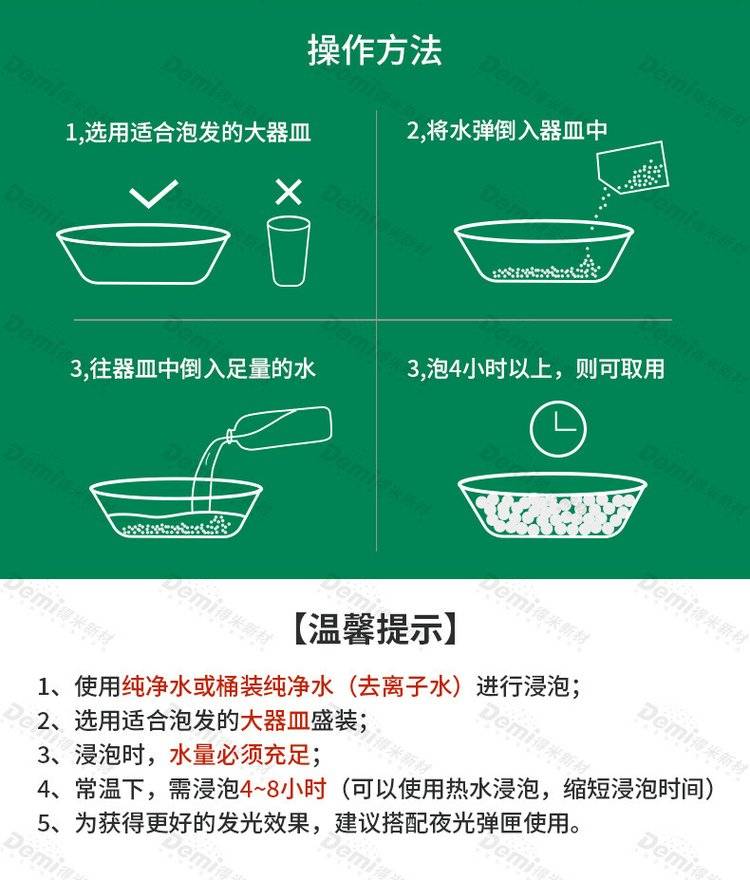 操作方法

1,选用适合泡发的大器皿

2,将水弹倒入器皿中

3,往器皿中倒入足量的水

3,泡4小时以上，则可取用

【温馨提示】

1、使用纯净水或桶装纯净水（去离子水）进行浸泡；
2、选用适合泡发的大器皿盛装；
3、浸泡时，水量必须充足；
4、常温下，需浸泡4~8小时（可以使用热水浸泡，缩短浸泡时间）
5、为获得更好的发光效果，建议搭配夜光弹匣使用。

Demi得米新材