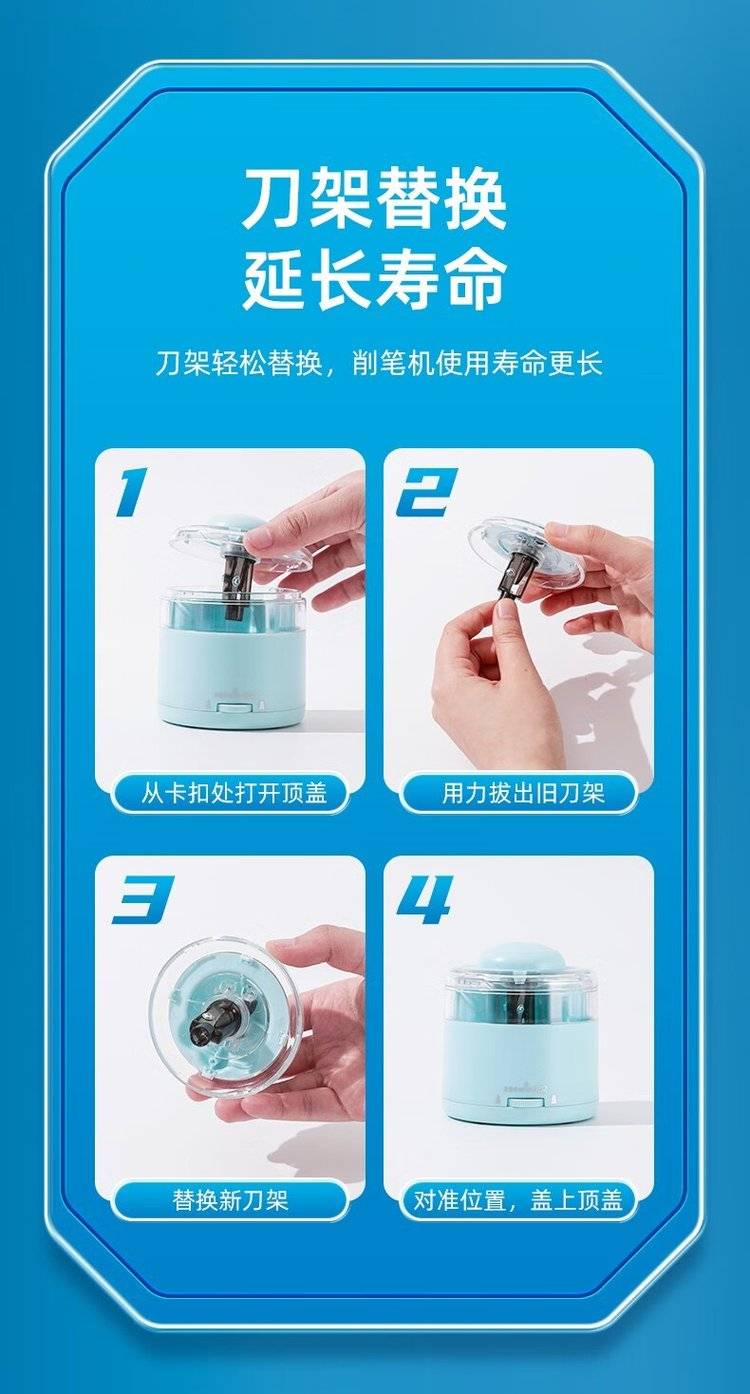 刀架替换
延长寿命

刀架轻松替换，削笔机使用寿命更长

1

从卡扣处打开顶盖

2

用力拔出旧刀架

3

替换新刀架

4

对准位置，盖上顶盖