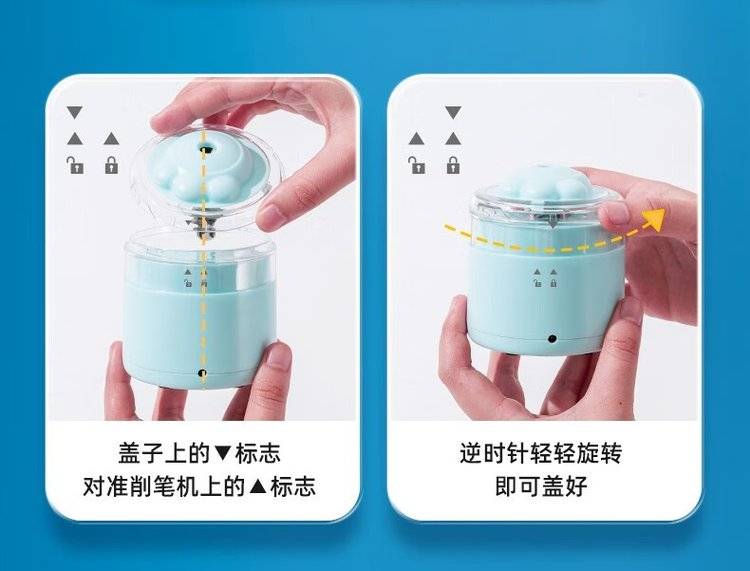 盖子上的▼标志
对准削笔机上的▲标志

逆时针轻轻旋转
即可盖好