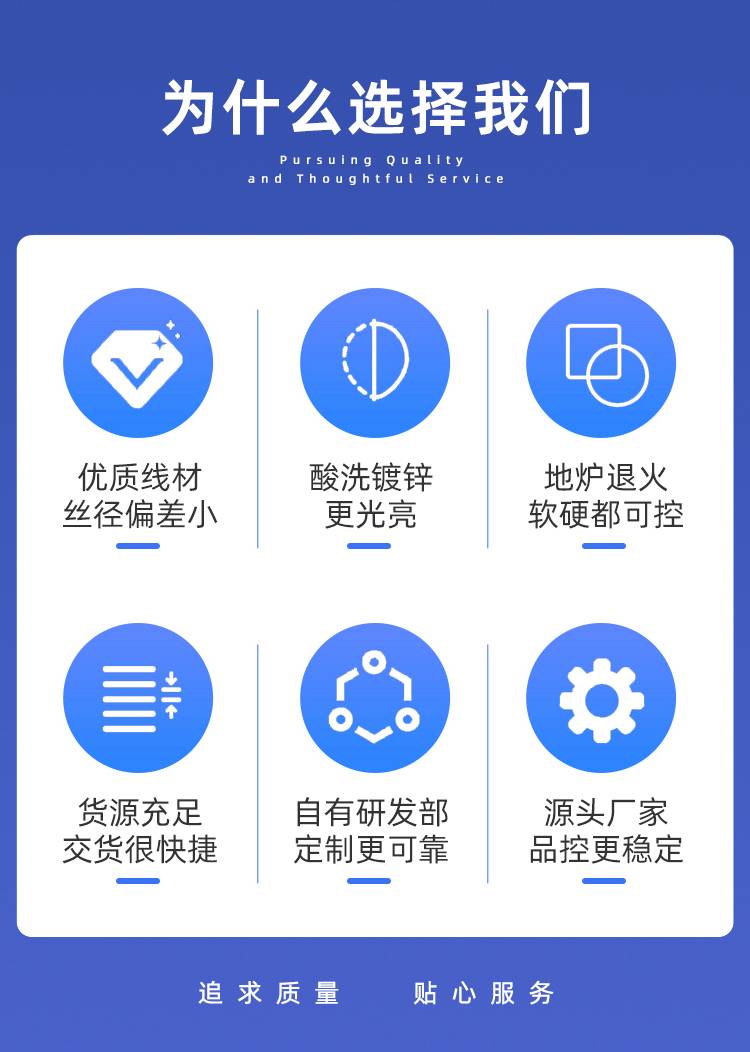 为什么选择我们

Pursuing Quality
and Thoughtful Service

优质线材
丝径偏差小

酸洗镀锌
更光亮

地炉退火
软硬都可控

货源充足
交货很快捷

自有研发部
定制更可靠

源头厂家
品控更稳定

追求质量 贴心服务