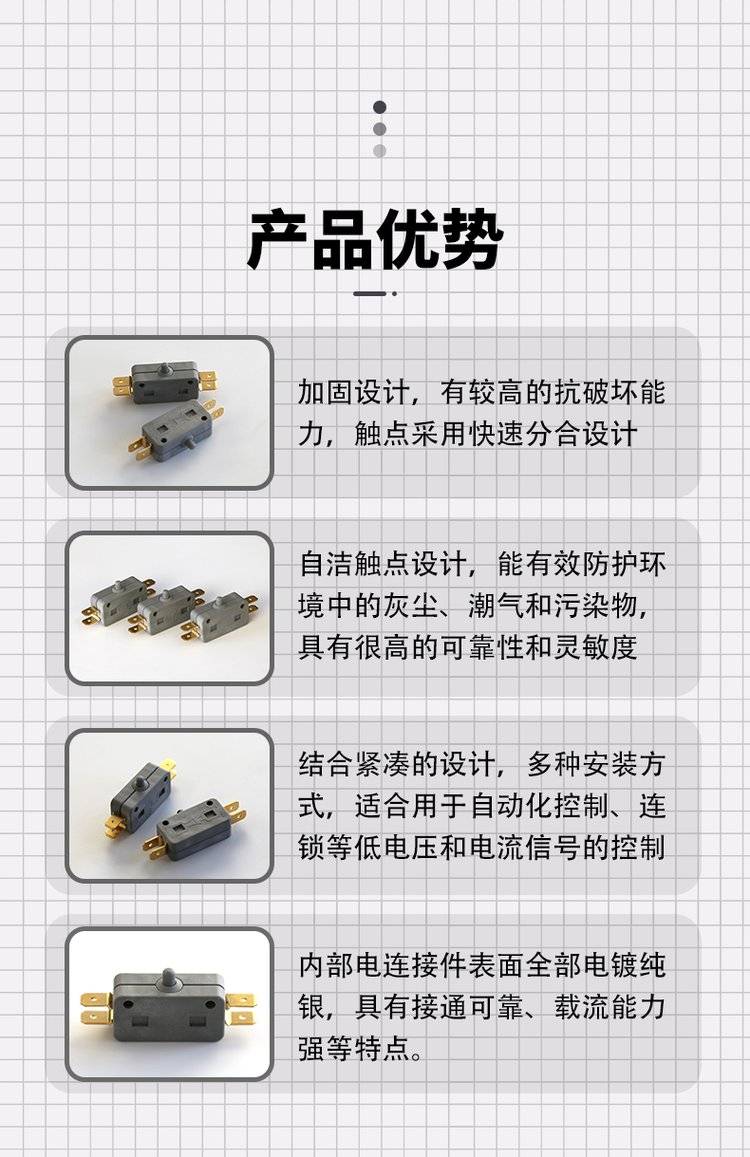 产品优势

加固设计，有较高的抗破坏能力，触点采用快速分合设计

自洁触点设计，能有效防护环境中的灰尘、潮气和污染物，具有很高的可靠性和灵敏度

结合紧凑的设计，多种安装方式，适合用于自动化控制、连锁等低电压和电流信号的控制

内部电连接件表面全部电镀纯银，具有接通可靠、载流能力强等特点。