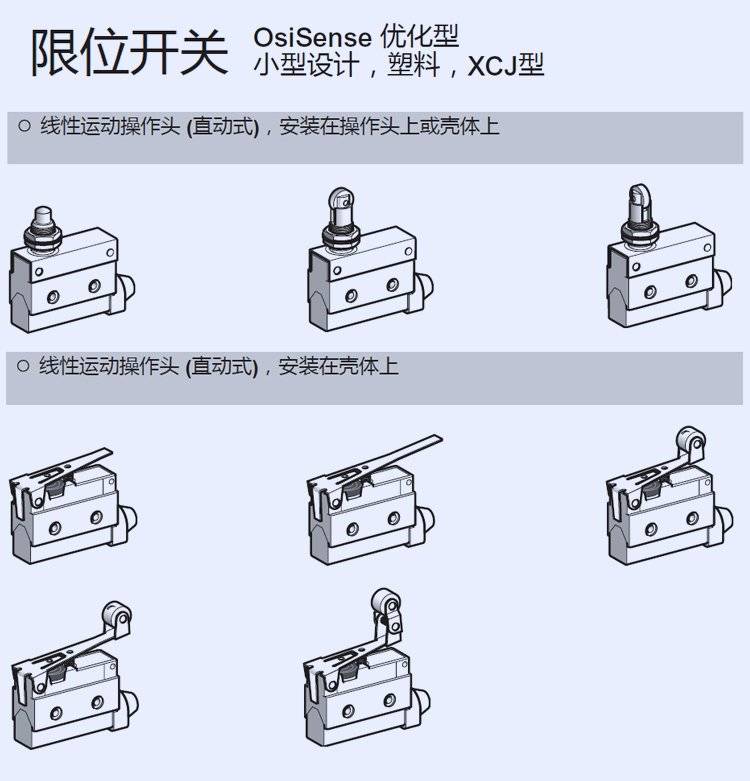 限位开关 OsiSense 优化型
小型设计，塑料，XCJ型

○ 线性运动操作头 (直动式)，安装在操作头上或壳体上

○ 线性运动操作头 (直动式)，安装在壳体上