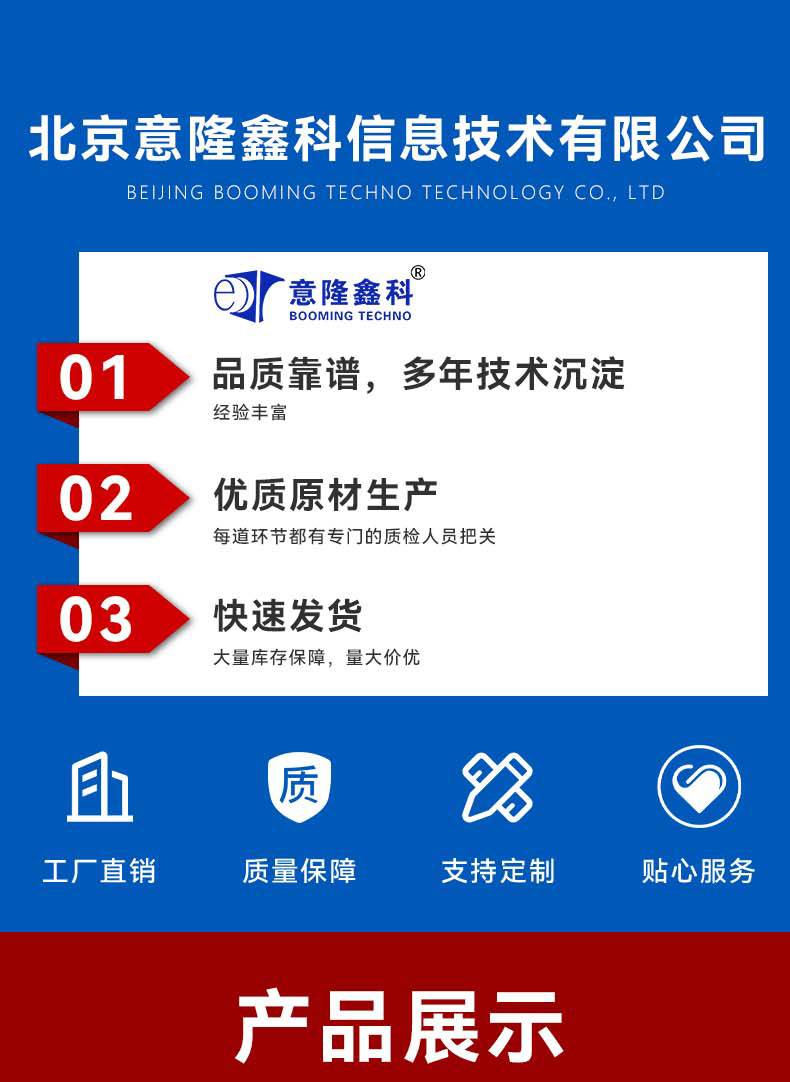 北京意隆鑫科信息技术有限公司

BEIJING BOOMING TECHNO TECHNOLOGY CO., LTD

意隆鑫科®
BOOMING TECHNO

01
品质靠谱，多年技术沉淀
经验丰富

02
优质原材生产
每道环节都有专门的质检人员把关

03
快速发货
大量库存保障，量大价优

质

工厂直销

质量保障

支持定制

贴心服务

产品展示