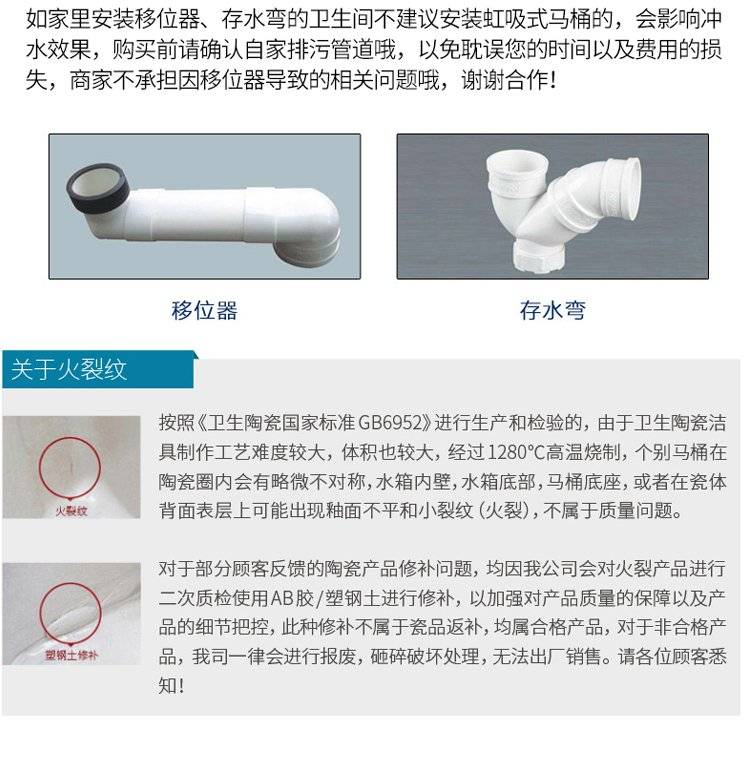 如家里安装移位器、存水弯的卫生间不建议安装虹吸式马桶的，会影响冲水效果，购买前请确认自家排污管道哦，以免耽误您的时间以及费用的损失，商家不承担因移位器导致的相关问题哦，谢谢合作！

移位器

存水弯

关于火裂纹

火裂纹

按照《卫生陶瓷国家标准 GB6952》进行生产和检验的，由于卫生陶瓷洁具制作工艺难度较大，体积也较大，经过 1280°C高温烧制，个别马桶在陶瓷圈内会有略微不对称，水箱内壁，水箱底部，马桶底座，或者在瓷体背面表层上可能出现釉面不平和小裂纹（火裂），不属于质量问题。

塑钢土修补

对于部分顾客反馈的陶瓷产品修补问题，均因我公司会对火裂产品进行二次质检使用AB胶/塑钢土进行修补，以加强对产品质量的保障以及产品的细节把控，此种修补不属于瓷品返补，均属合格产品，对于非合格产品，我司一律会进行报废，砸碎破坏处理，无法出厂销售。请各位顾客悉知！