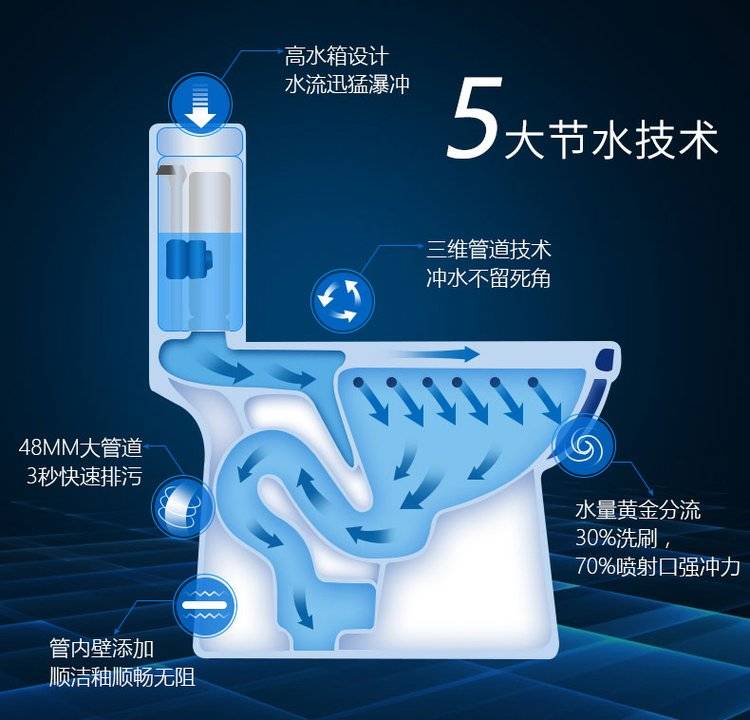 高水箱设计
水流迅猛瀑冲

5大节水技术

三维管道技术
冲水不留死角

48MM大管道
3秒快速排污

水量黄金分流
30%洗刷，
70%喷射口强冲力

管内壁添加
顺洁釉顺畅无阻