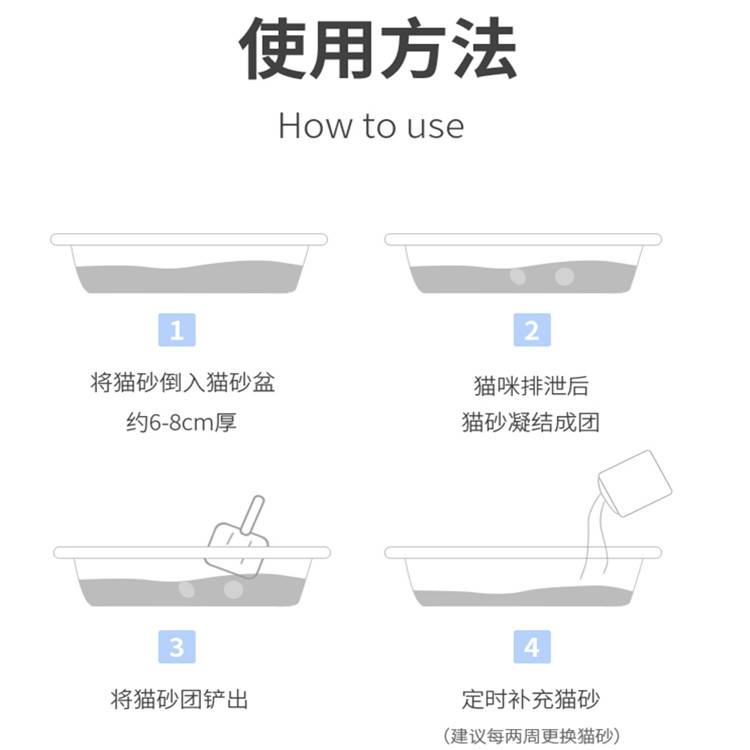 使用方法

How to use

1

将猫砂倒入猫砂盆
约6-8cm厚

2

猫咪排泄后
猫砂凝结成团

3

将猫砂团铲出

4

定时补充猫砂
(建议每两周更换猫砂)